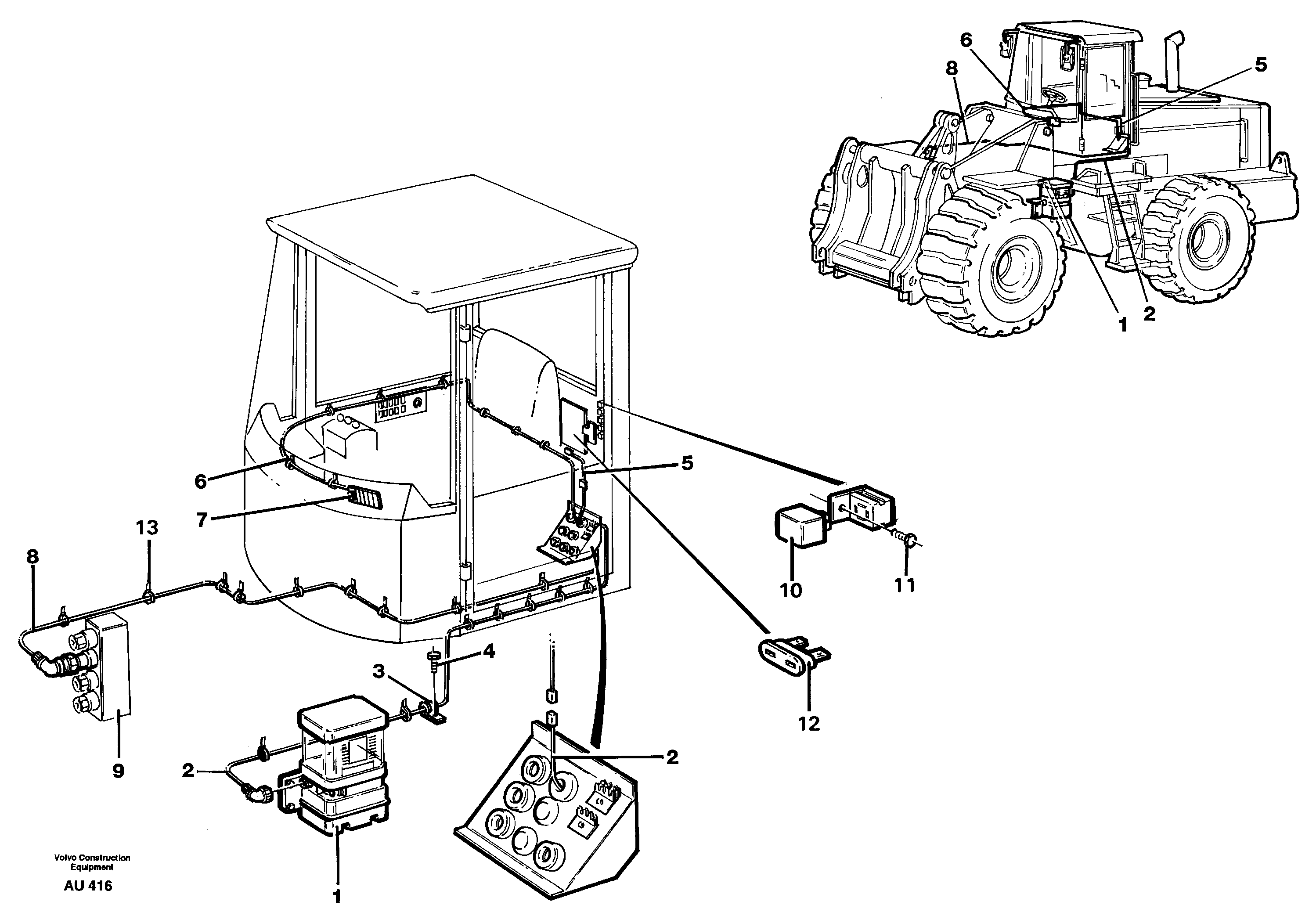 6
8
5
1
2
6
5
7
13
8
10
11
4
3
12
9
2
2
1
Volvo Construction Equipment
AU 416