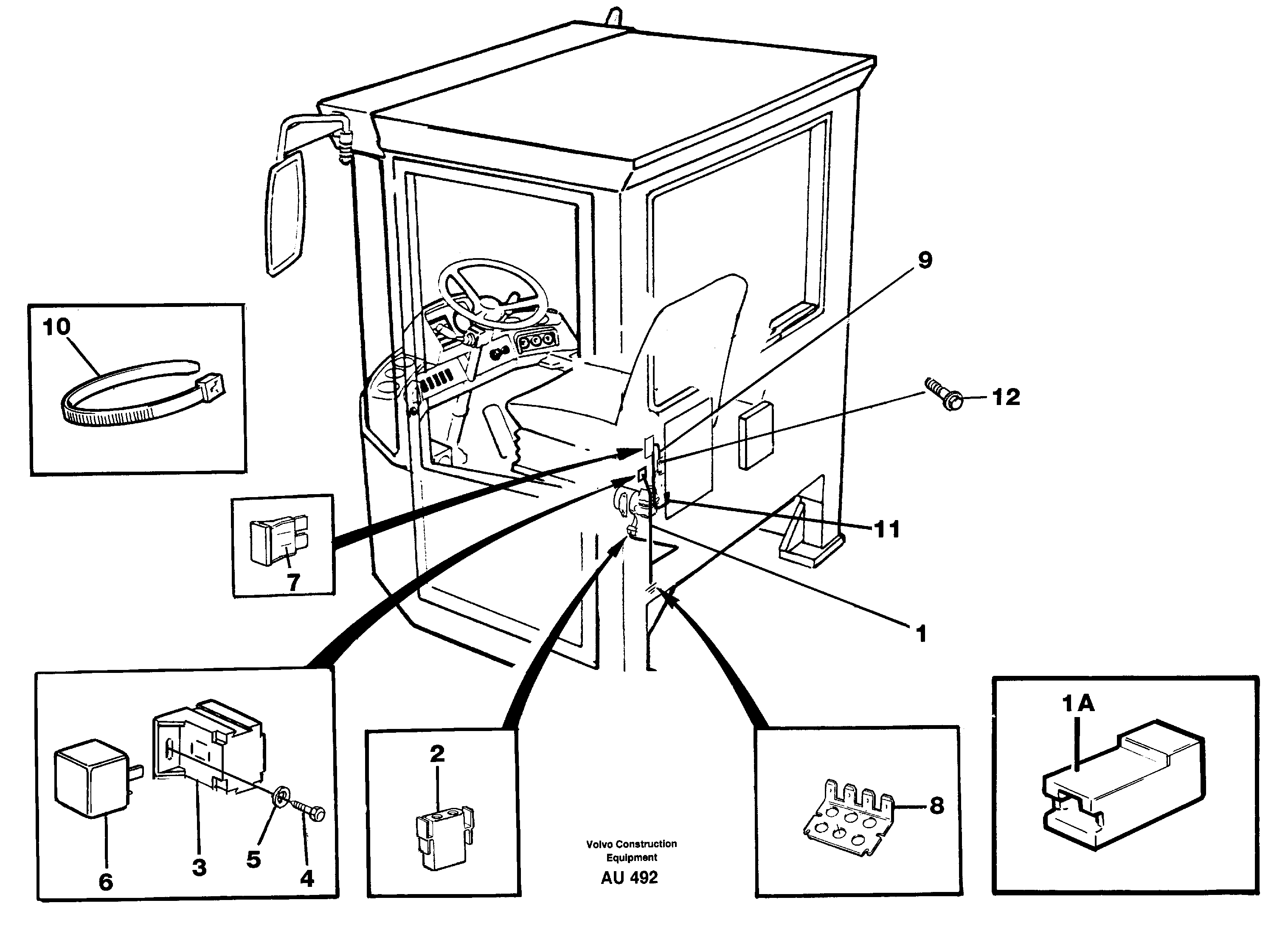 9

10

12

7

11

1

1A

2

8

6

3

5

4

Volvo Construction Equipment

AU 492