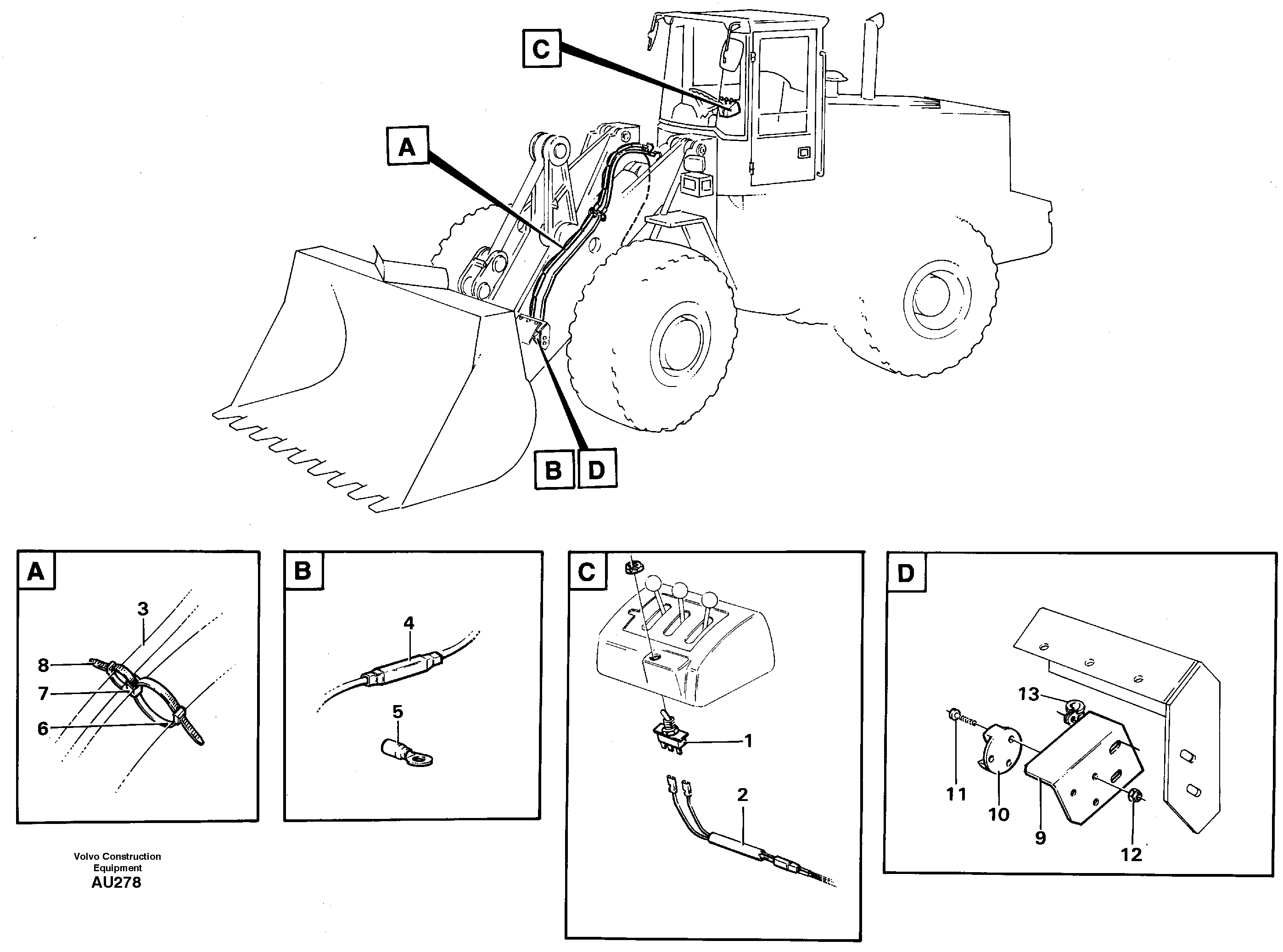 C

A

B D

A

3

8

7

6

B

4

5

C

1

2

D

13

11

10

9

12

Volvo Construction Equipment
AU278