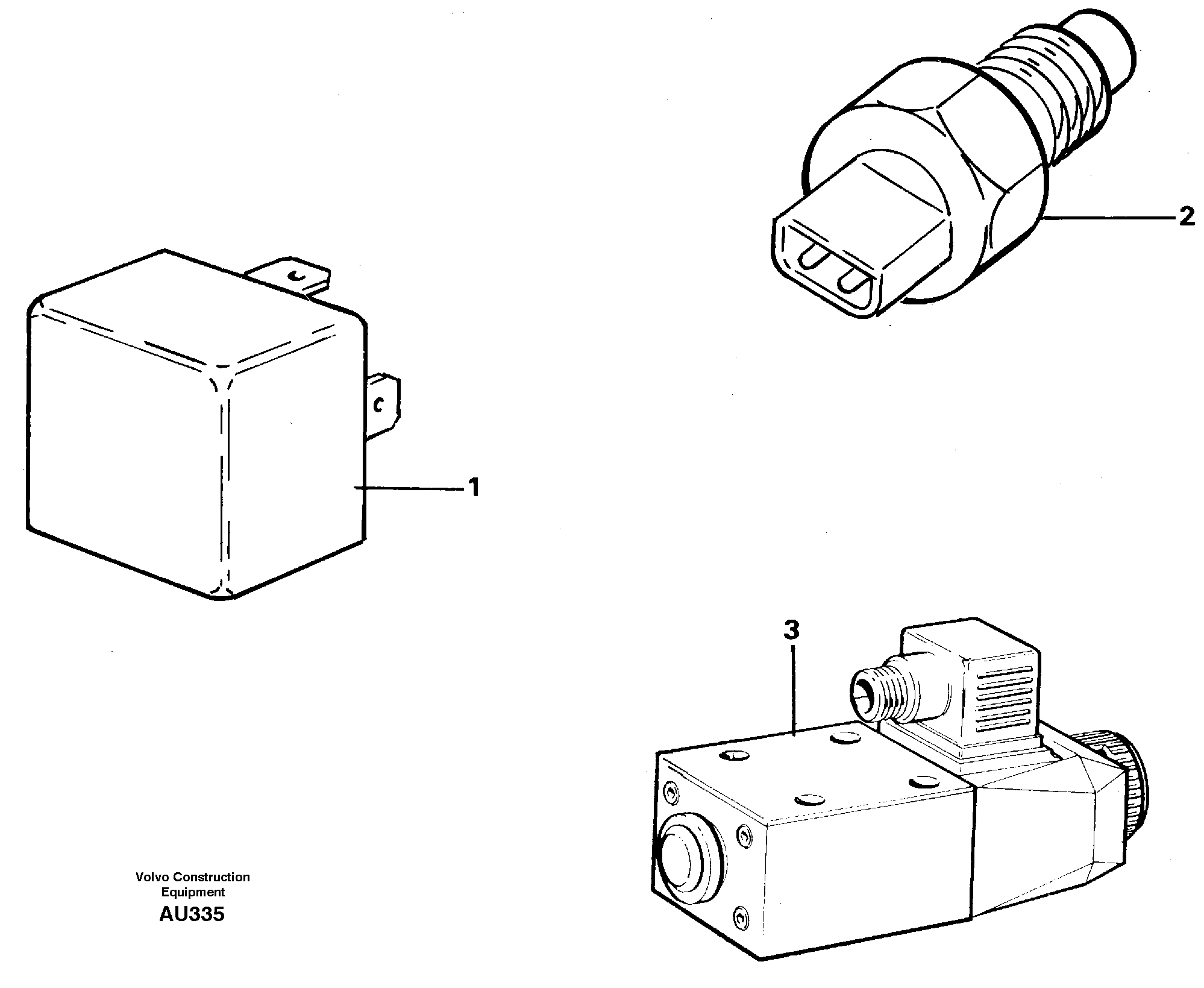 2

1

3

Volvo Construction Equipment
AU335