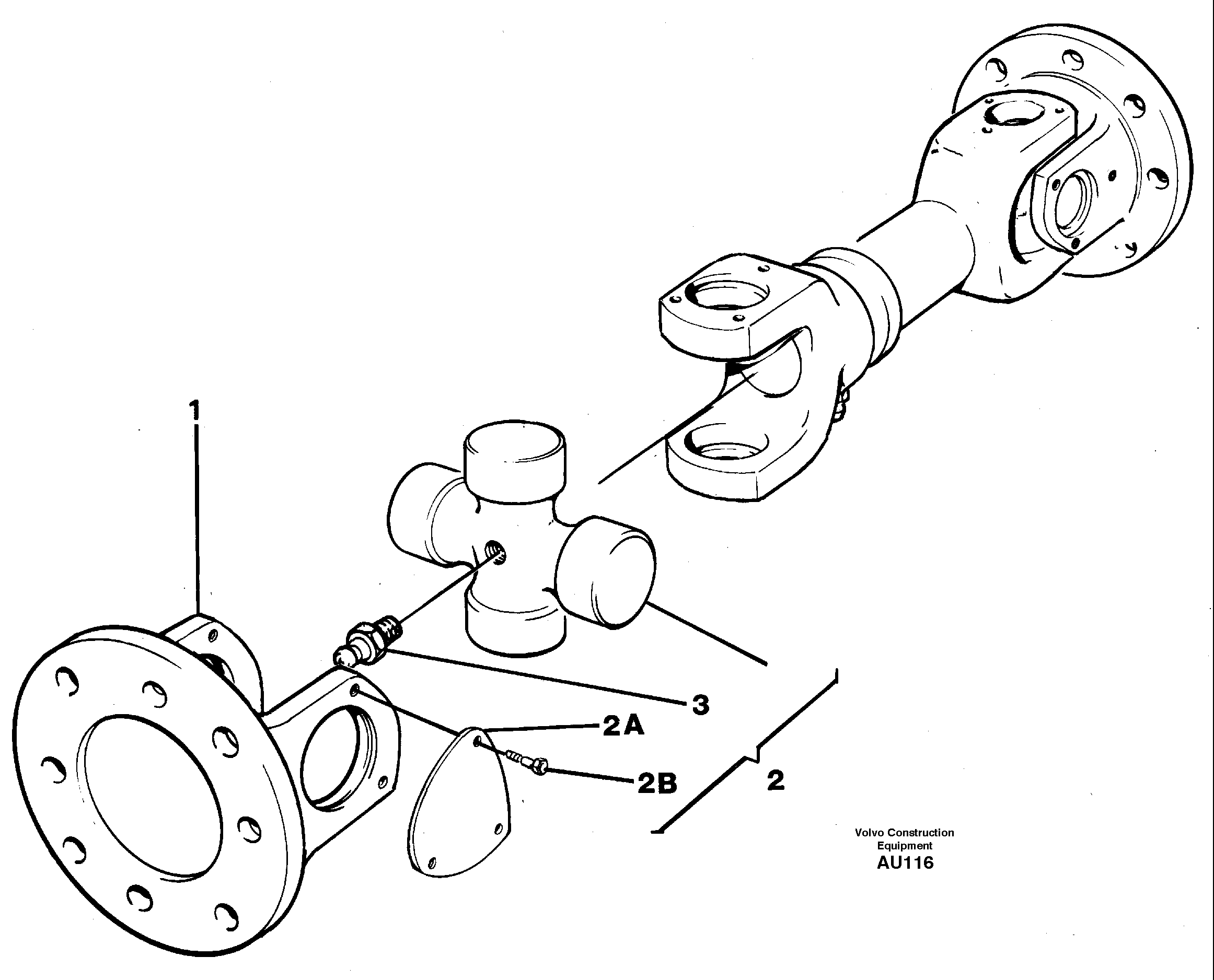 1

3

2A

2B

2

Volvo Construction Equipment
AU116