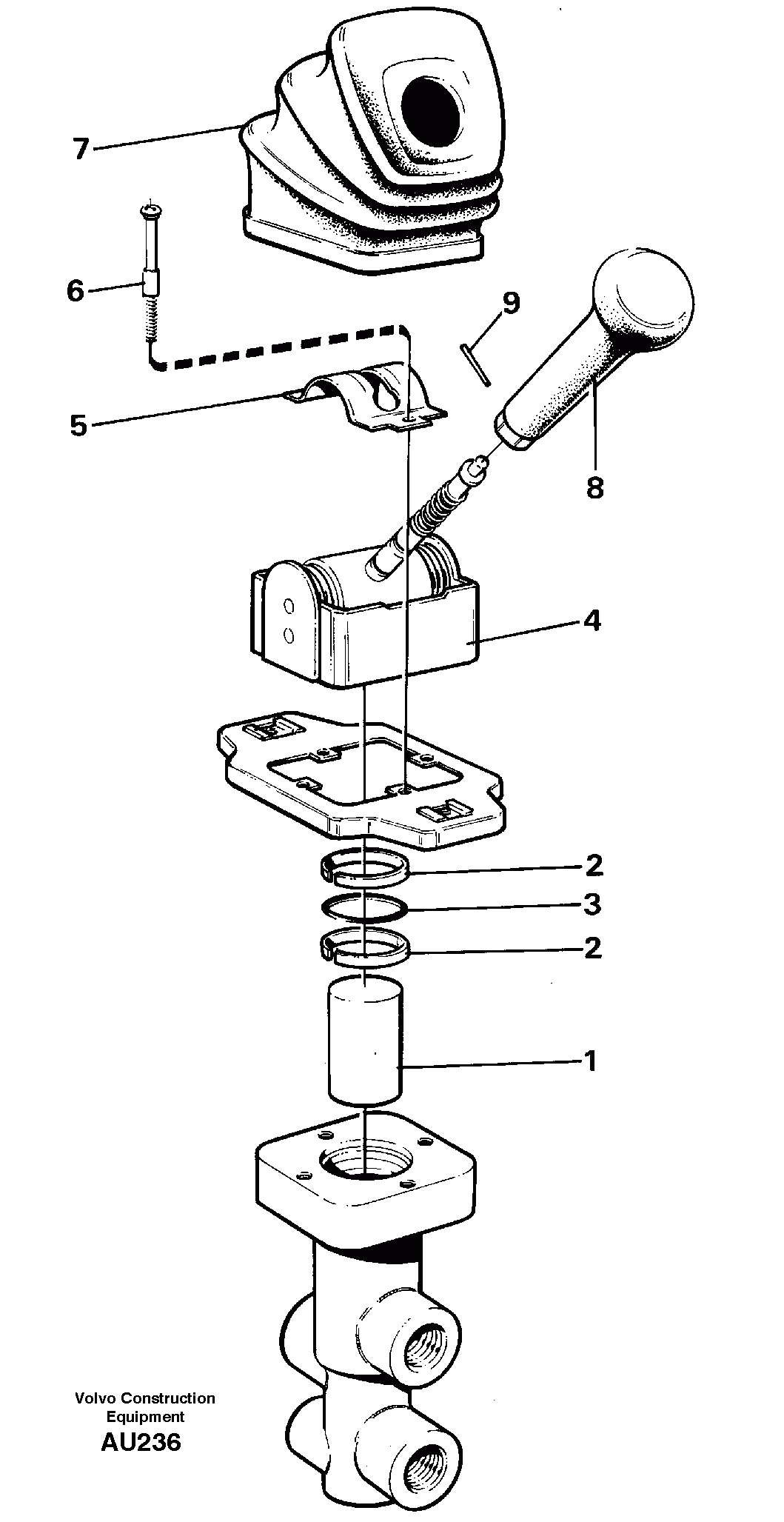 7
6
9
5
8
4
2
3
2
1
Volvo Construction Equipment
AU236