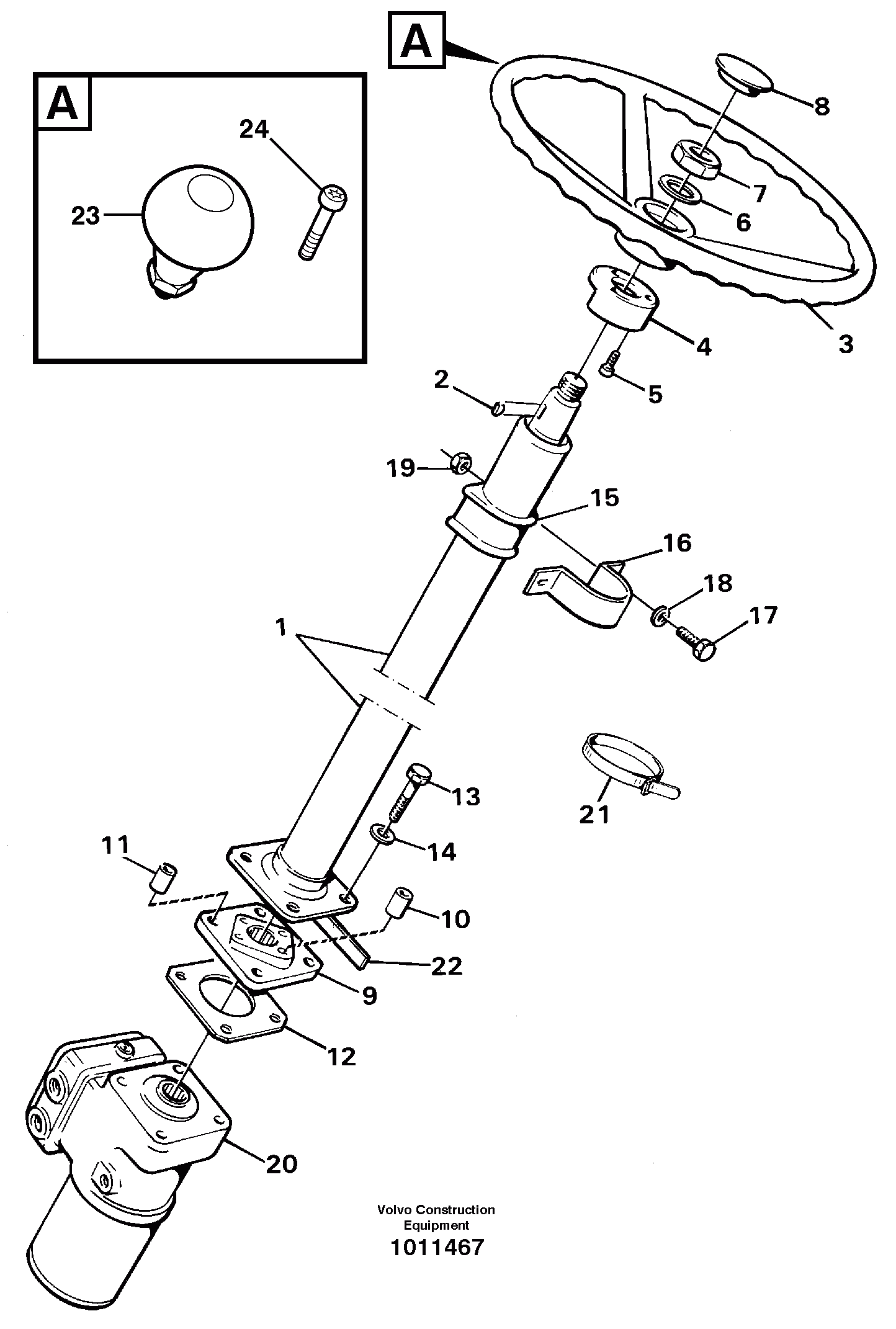 A

A

24

23

8

7

6

4

3

2

5

19

15

16

18

17

1

13

21

11

14

10

22

9

12

20

Volvo Construction Equipment

1011467