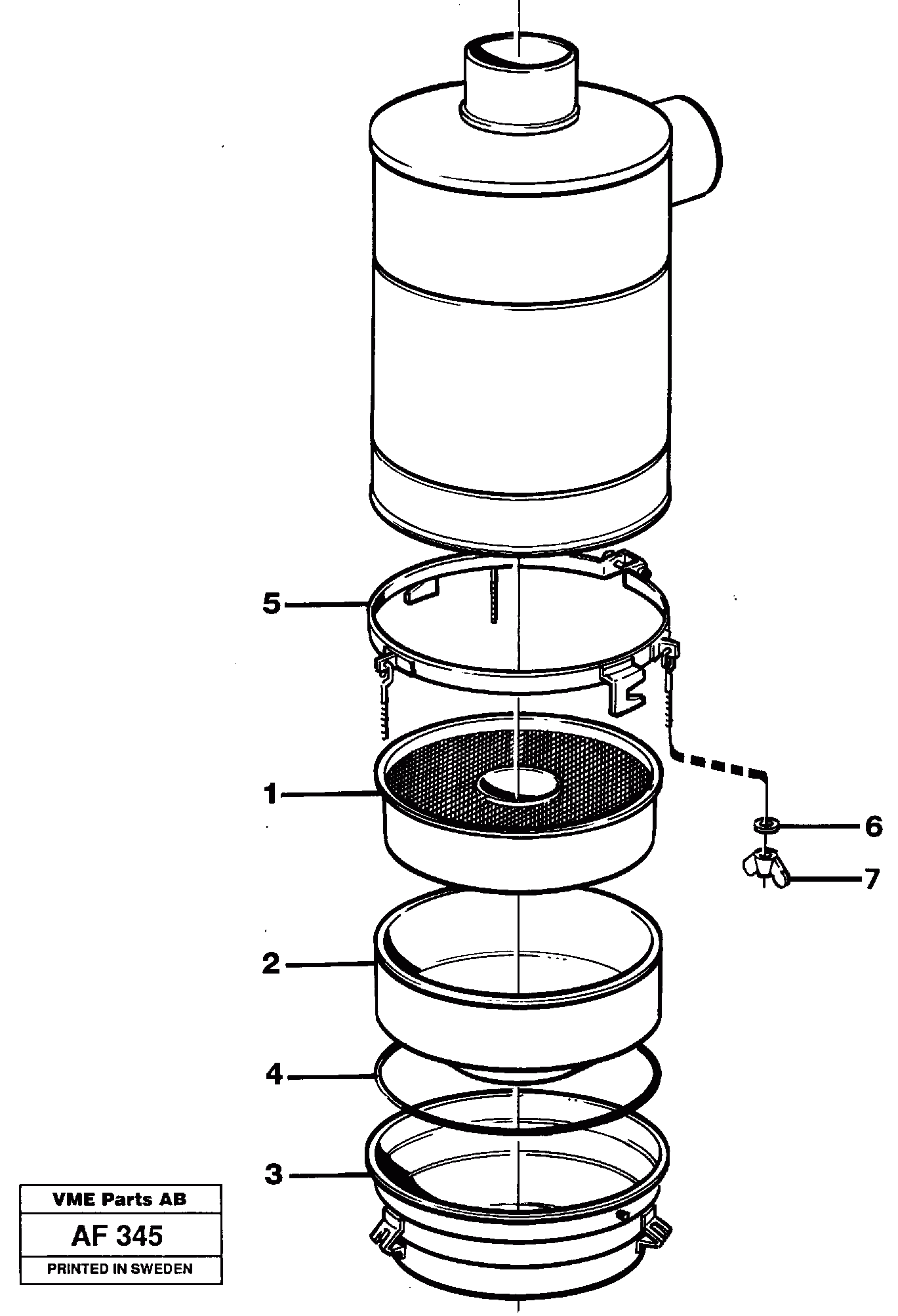 5

1

6

7

2

4

3

VME Parts AB
AF 345
PRINTED IN SWEDEN