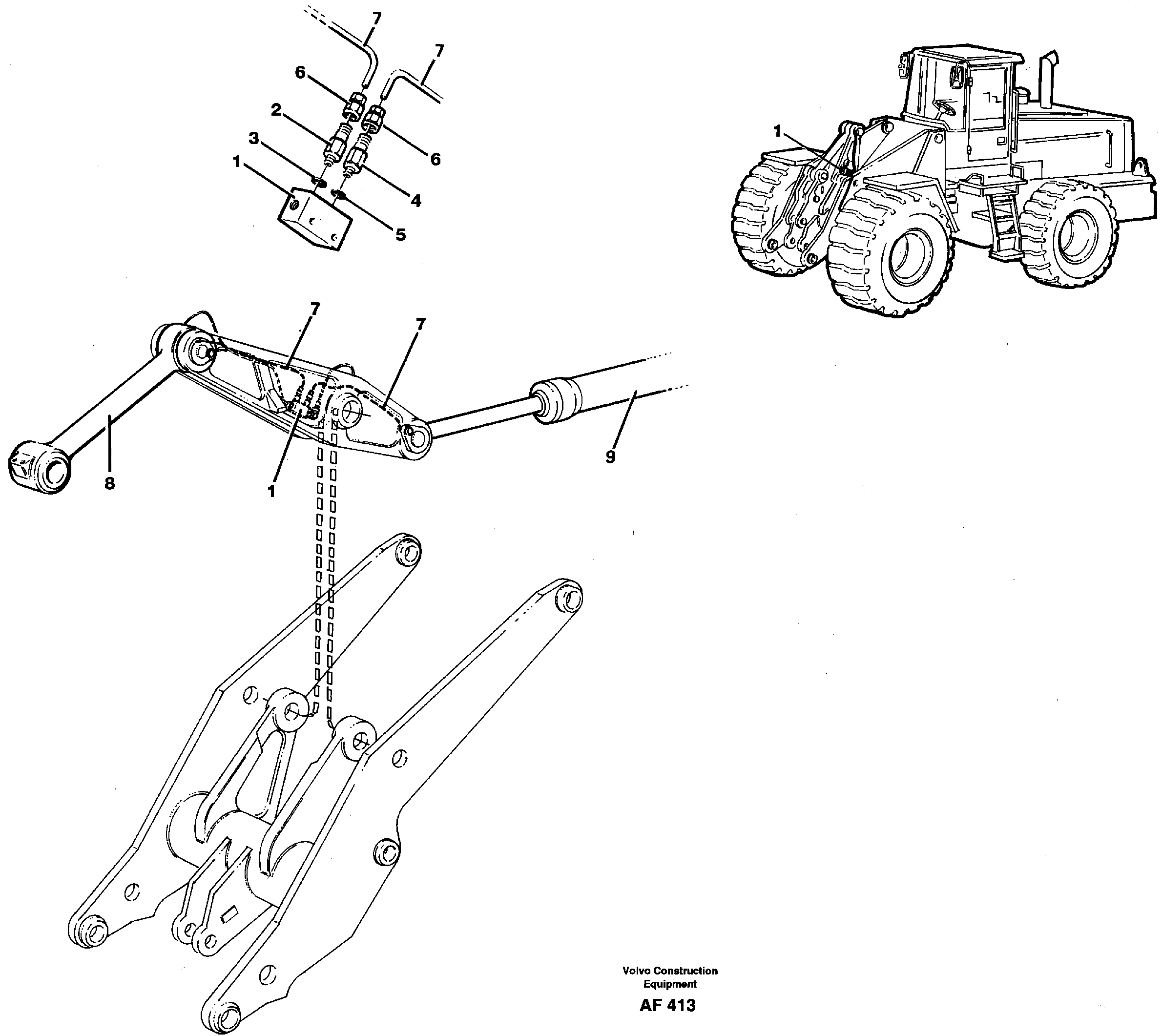 7
7
6
2
3
1
6
4
5
1
7
7
8
1
9
Volvo Construction Equipment
AF 413