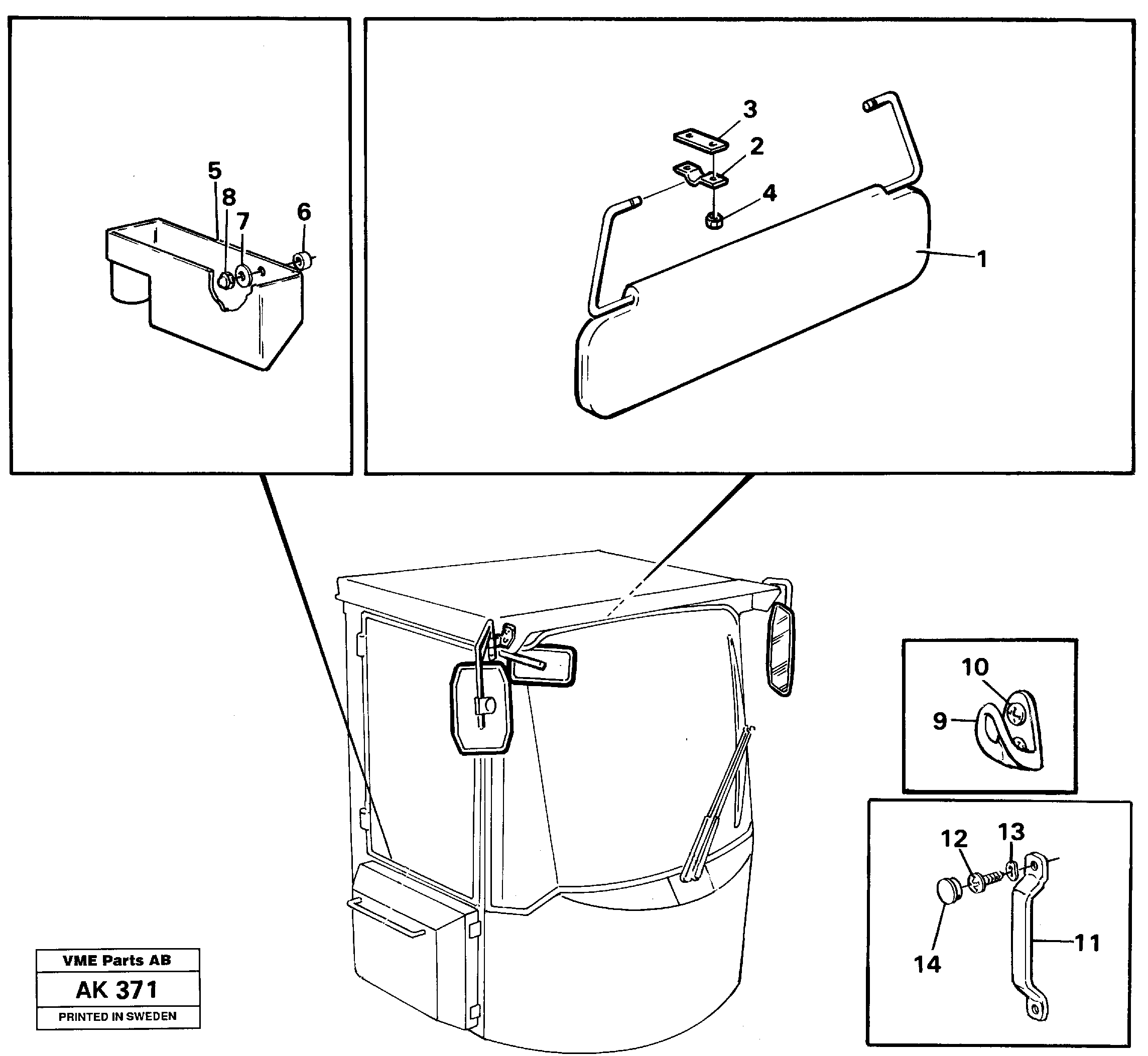 5
8
7
6

3
2
4
1

10
9

12
13
14
11

VME Parts AB
AK 371
PRINTED IN SWEDEN