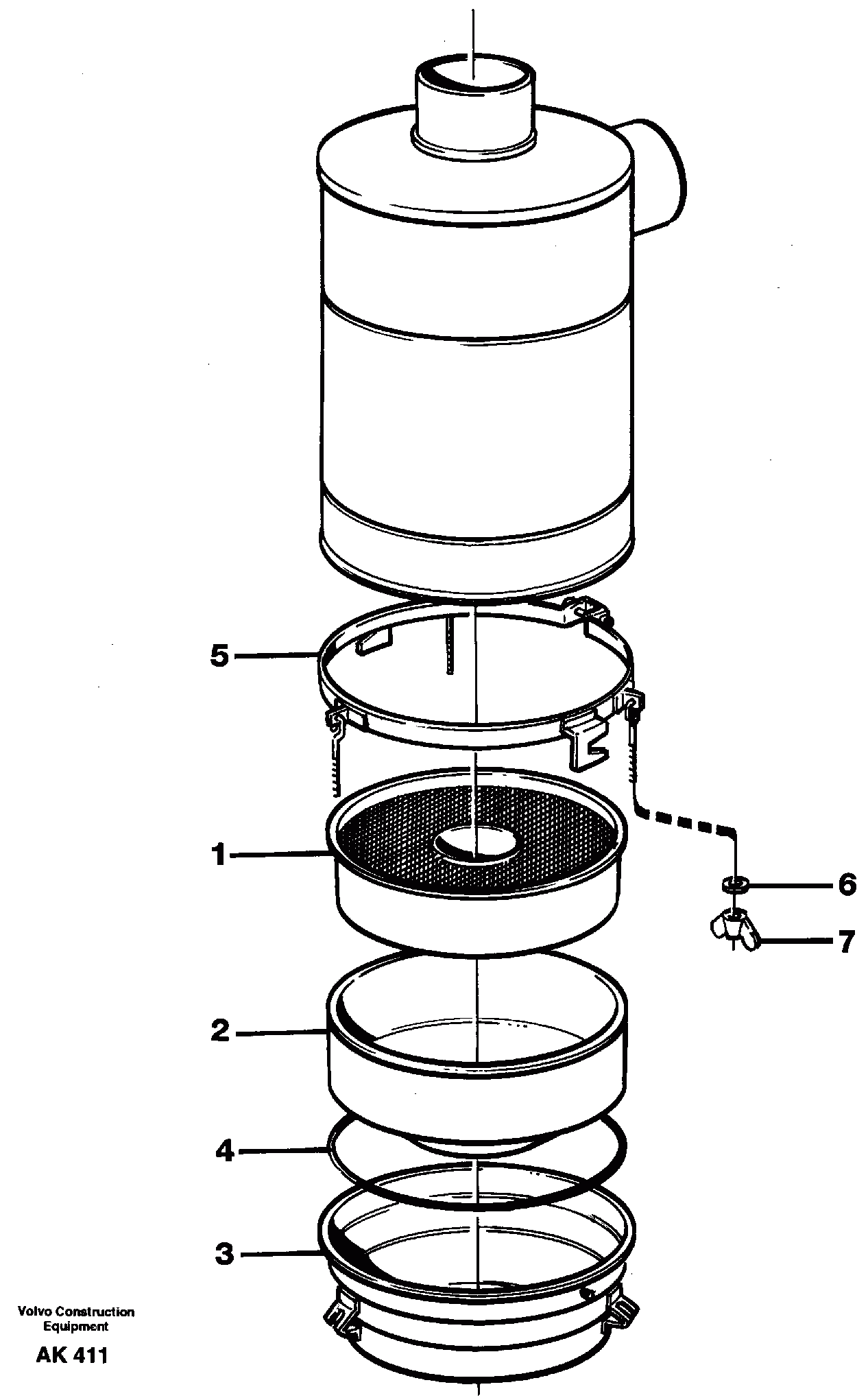 5

1

6

7

2

4

3

Volvo Construction Equipment

AK 411