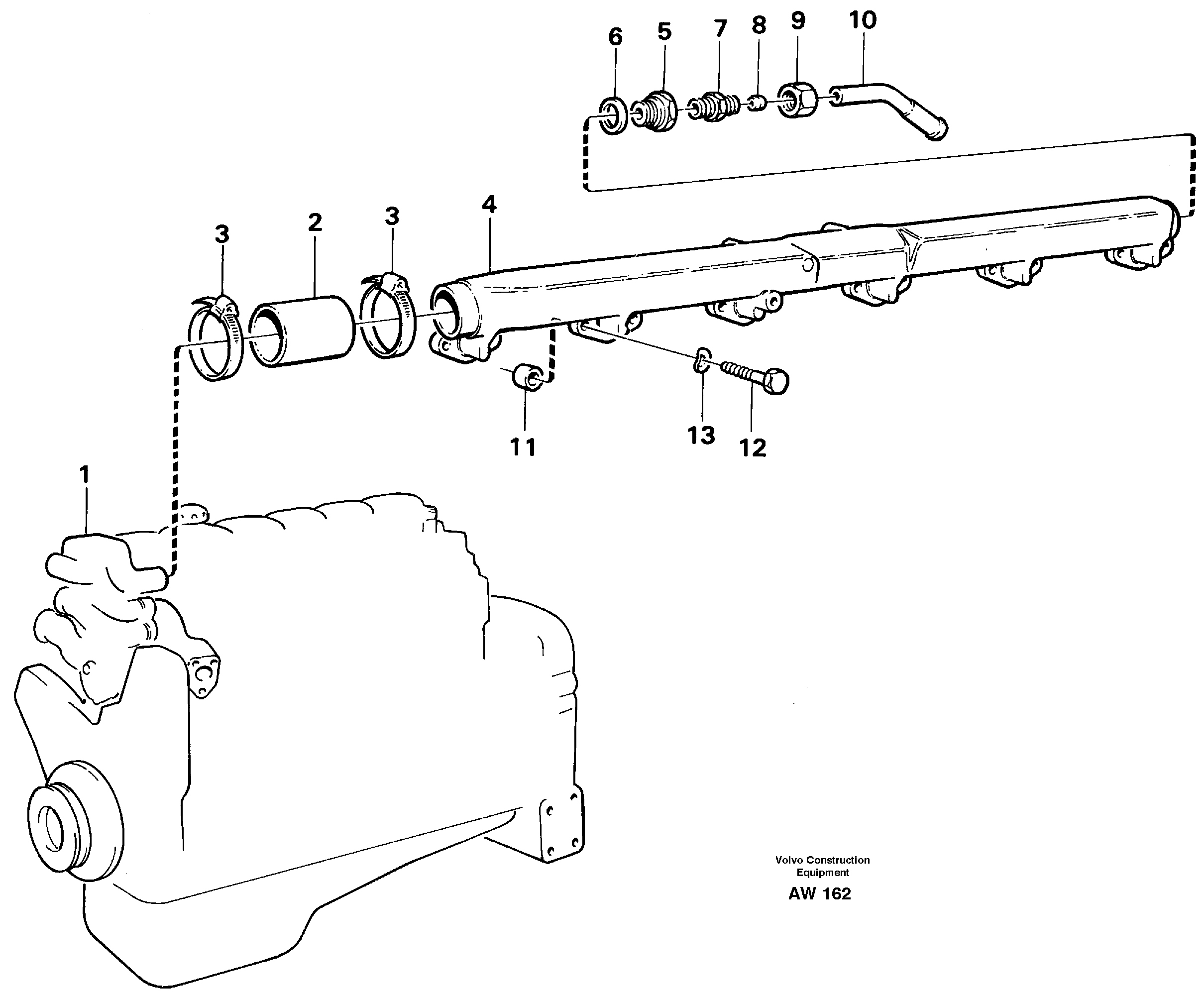 6 5 7 8 9 10

3 2 3 4

11 13 12

1

Volvo Construction Equipment

AW 162