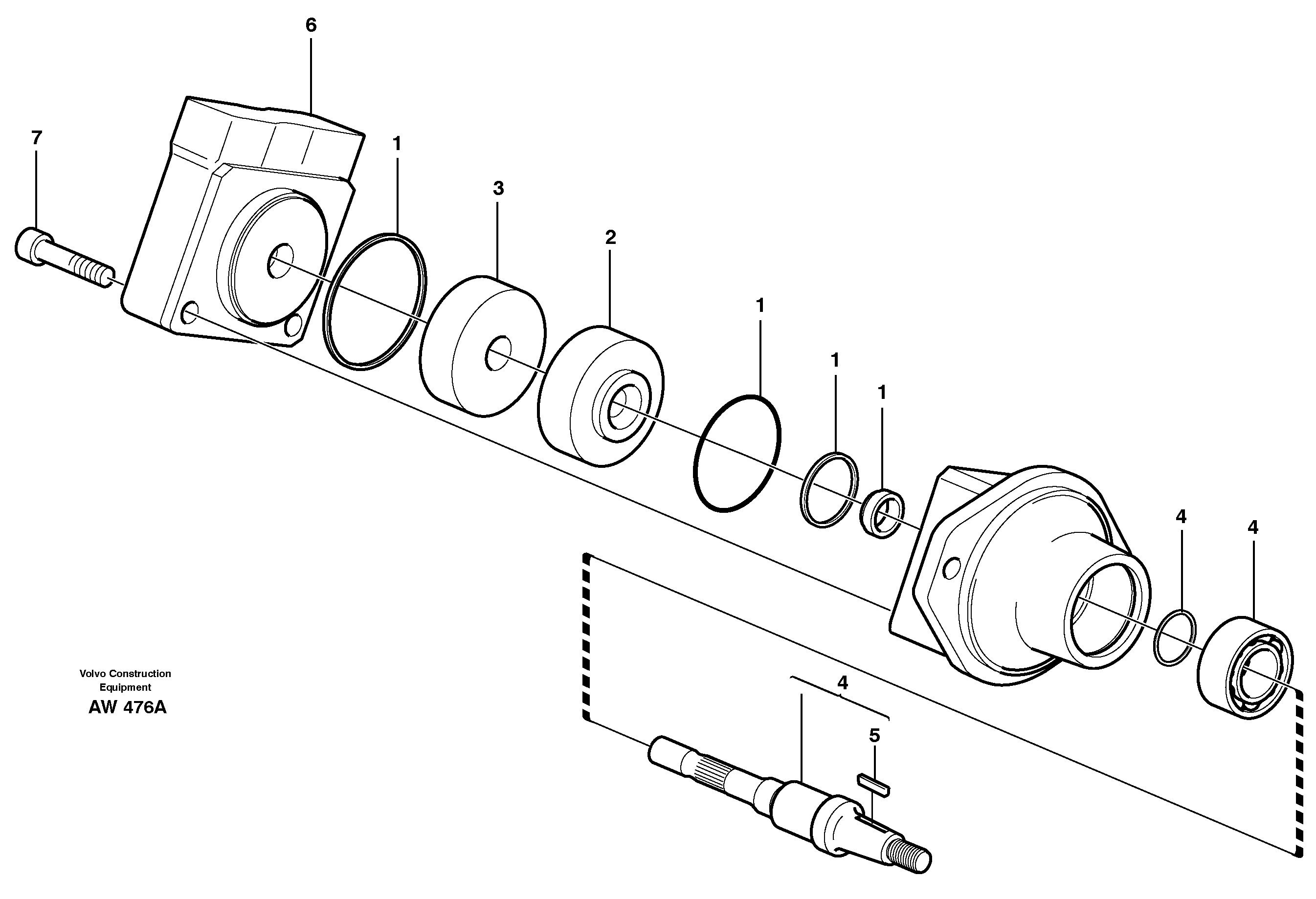 6
7
1
3
2
1
1
1
4
4
Volvo Construction Equipment
AW 476A
4
5