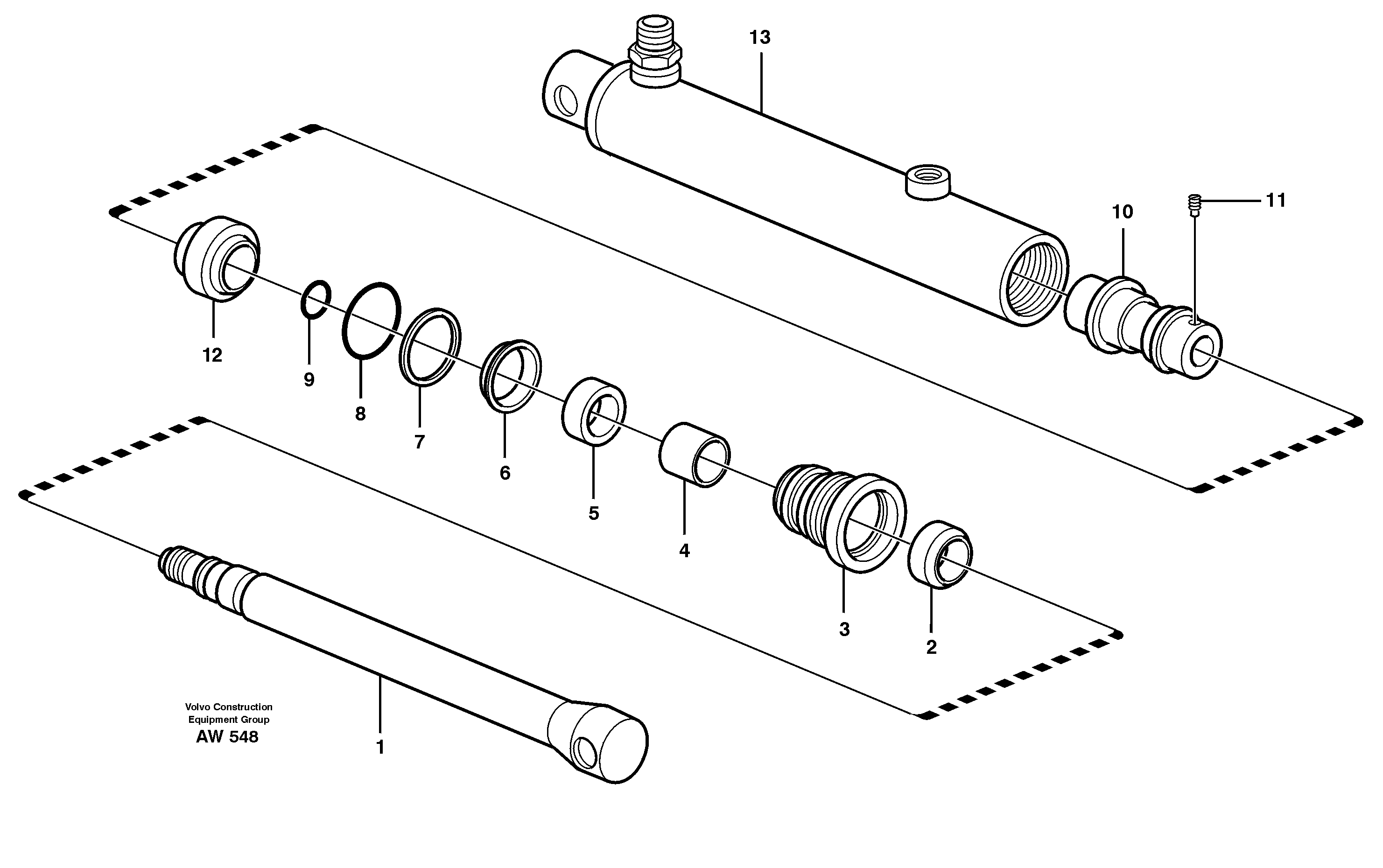 13

11

10

12

9

8

7

6

5

4

3

2

1

Volvo Construction Equipment Group
AW 548