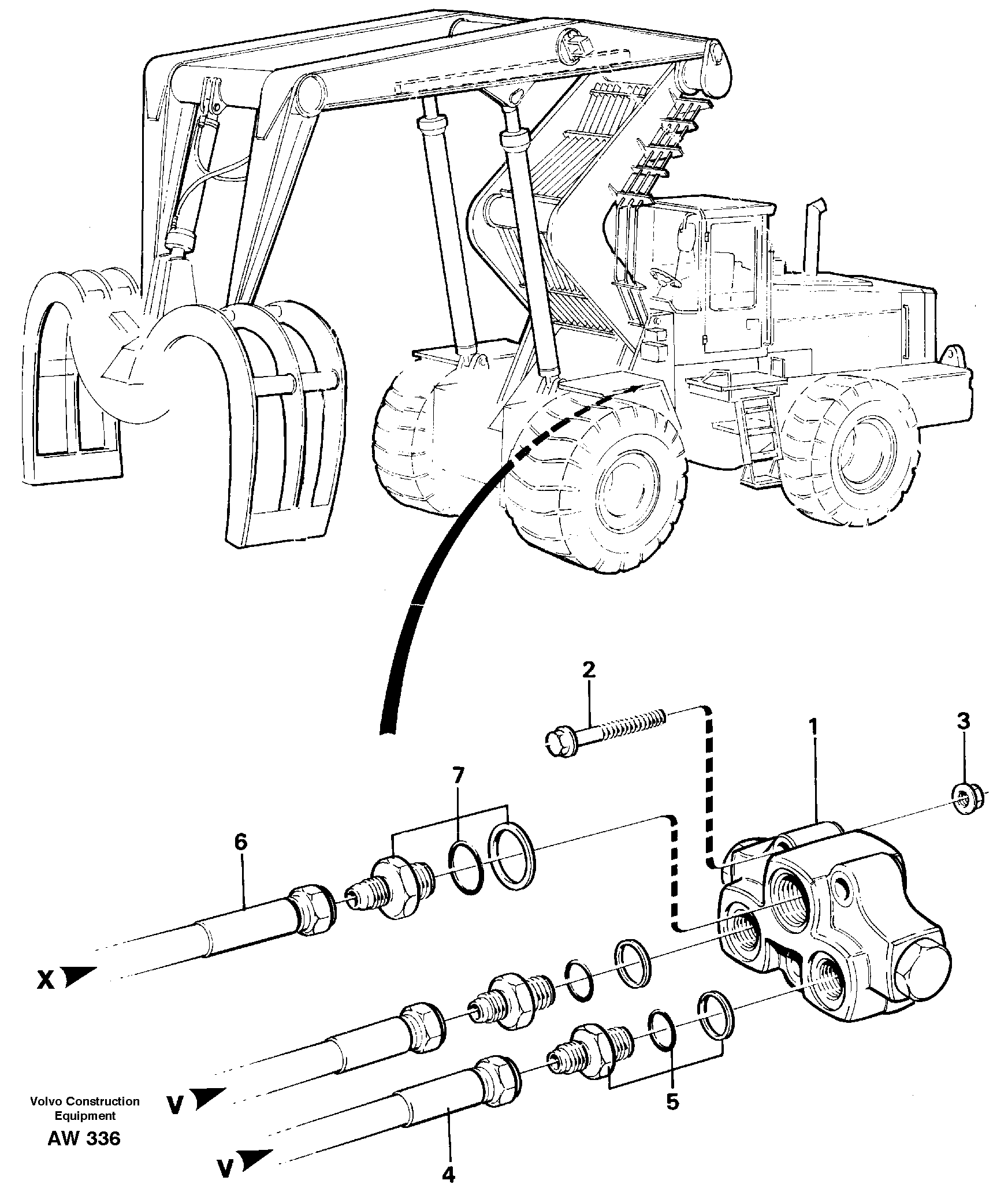 2
1
3
7
6
X
V
V
5
4
Volvo Construction Equipment
AW 336