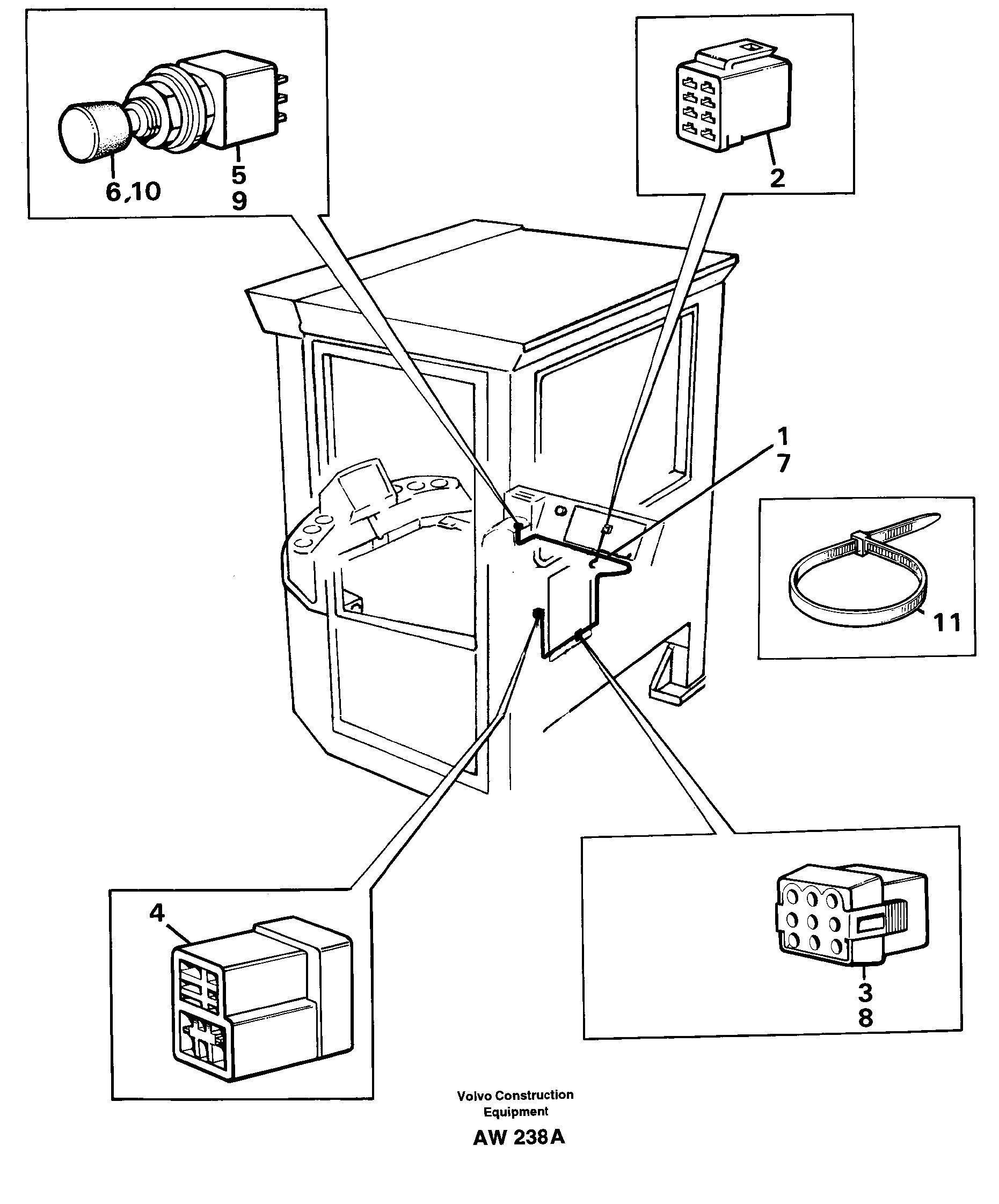 6,10
5
9
2
1
7
11
4
3
8
Volvo Construction
Equipment
AW 238A