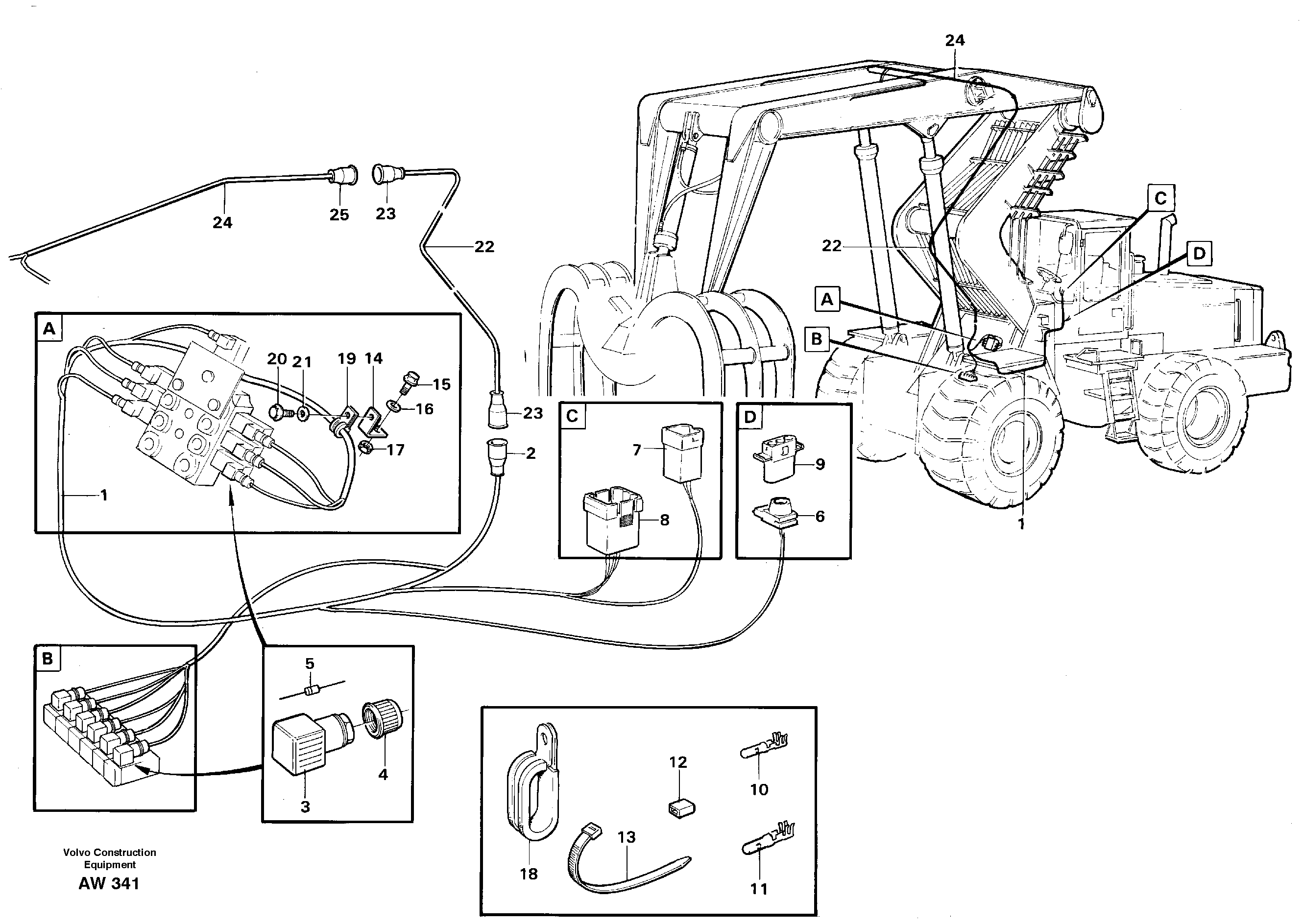 24
24
25
23
22
22
C
D
A
B
A
20 21 19 14
15
16
17
1
23
2
C
7
8
D
9
6
1
B
5
4
3
12
10
13
18
11
Volvo Construction Equipment
AW 341