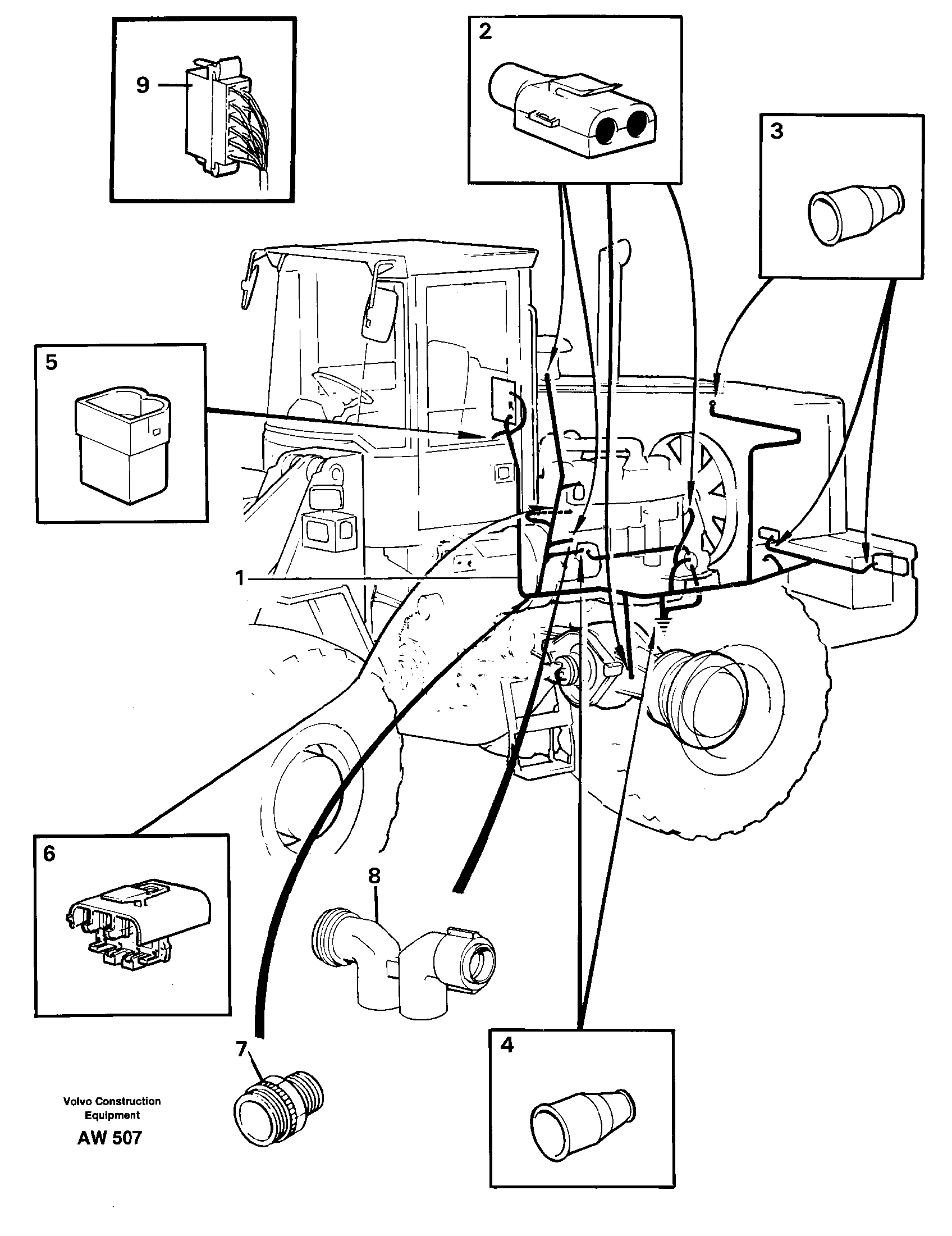 9

2

3

5

1

6

8

7

4

Volvo Construction Equipment

AW 507