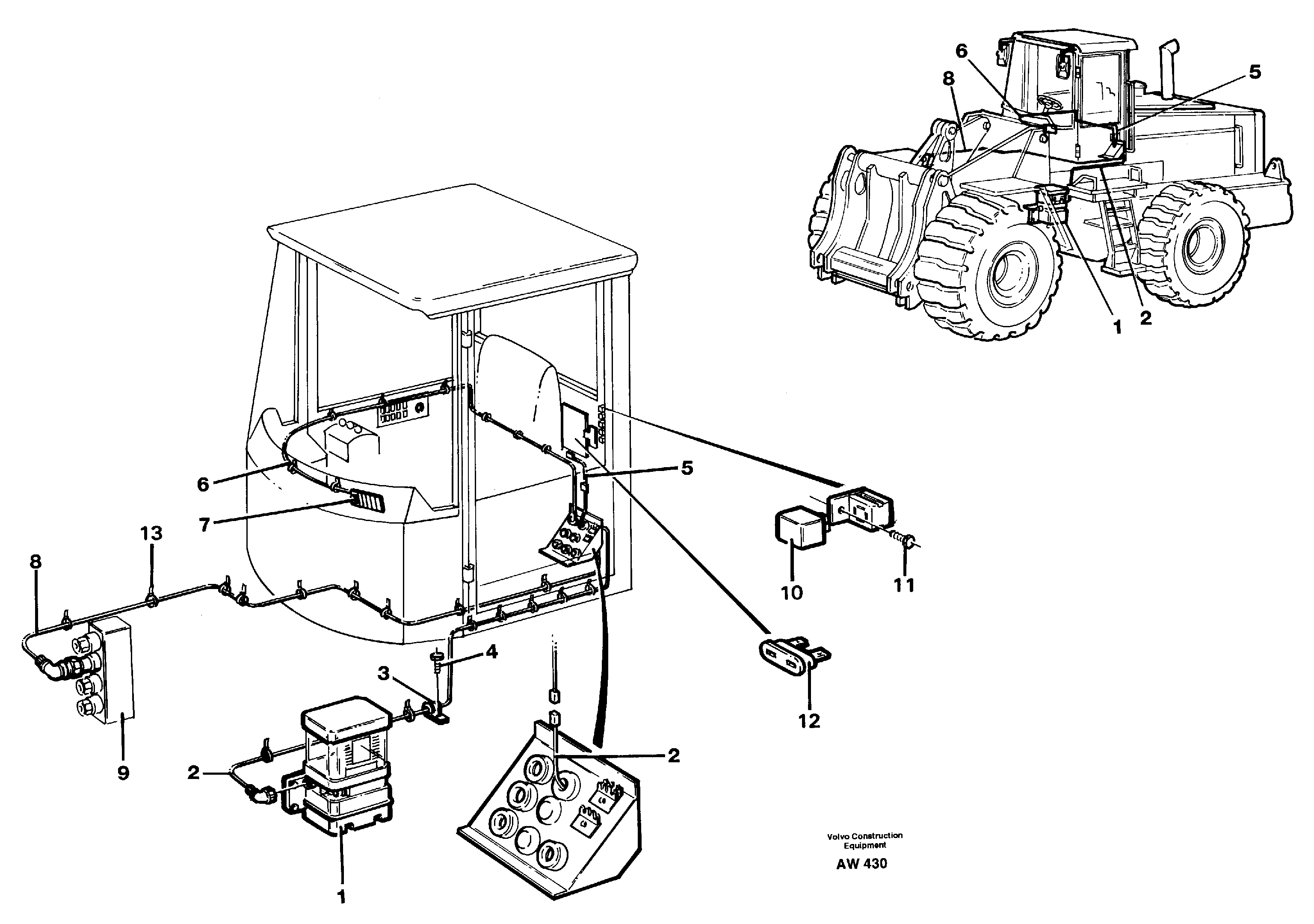 6
8
5
1
2
6
5
7
13
8
10
11
4
3
12
9
2
2
1
Volvo Construction Equipment
AW 430