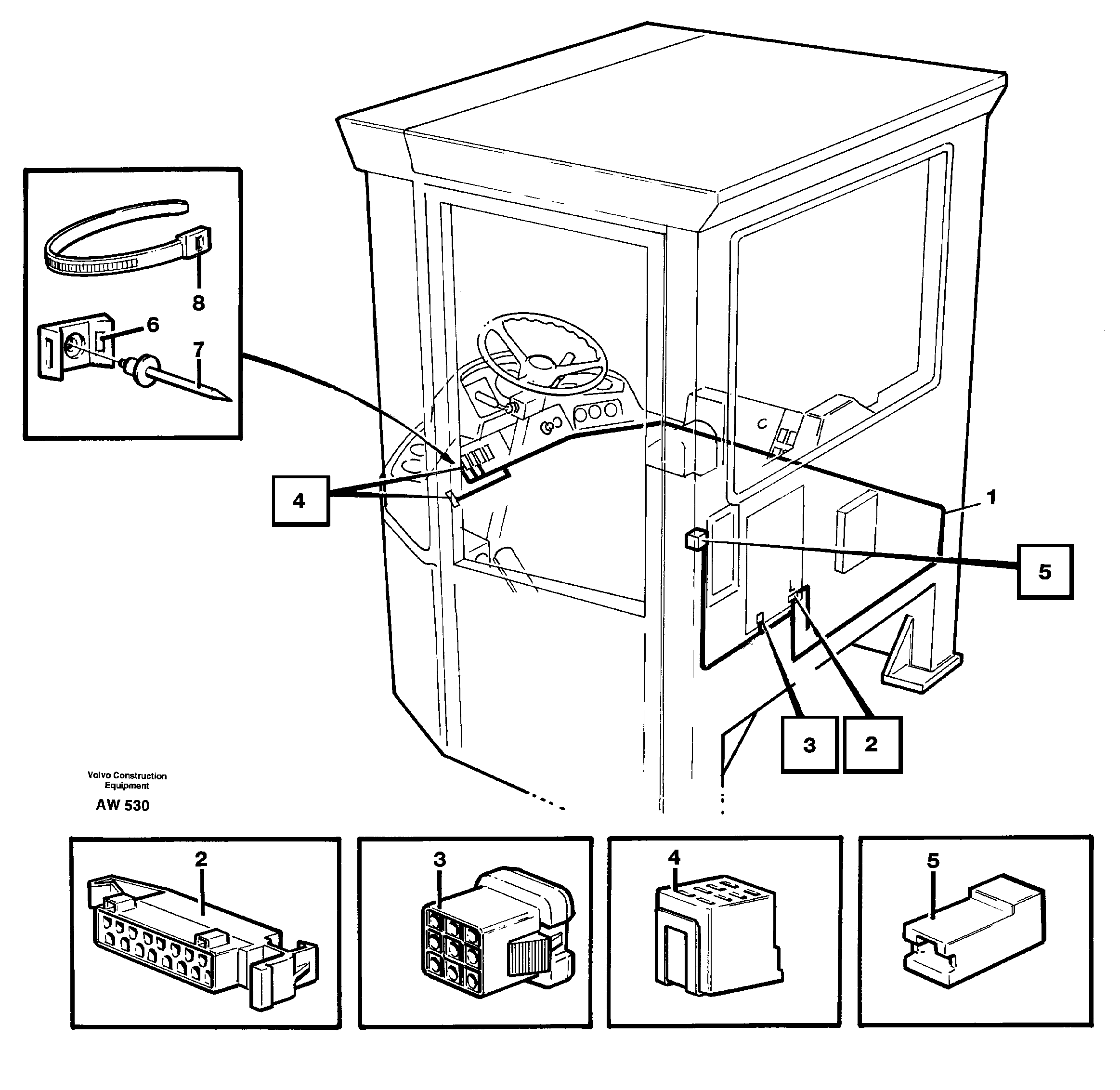 8
6
7
4
1
5
3
2
Volvo Construction Equipment
AW 530
2
3
4
5