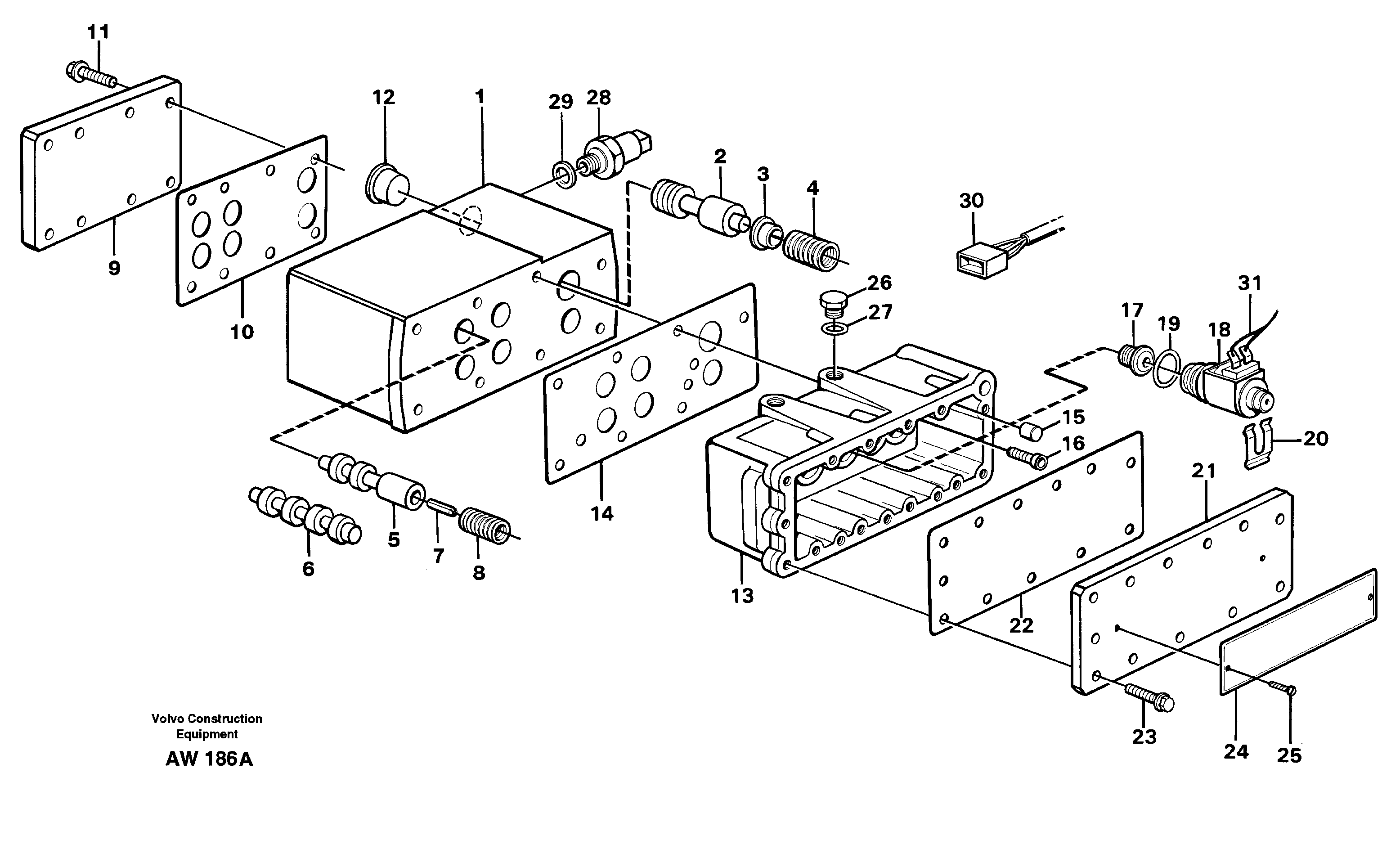 11
12
1
29
28
2
3
4
30
9
10
26
27
31
17
19
18
15
16
20
21
14
5
7
8
6
13
22
23
24
25

Volvo Construction Equipment
AW 186A