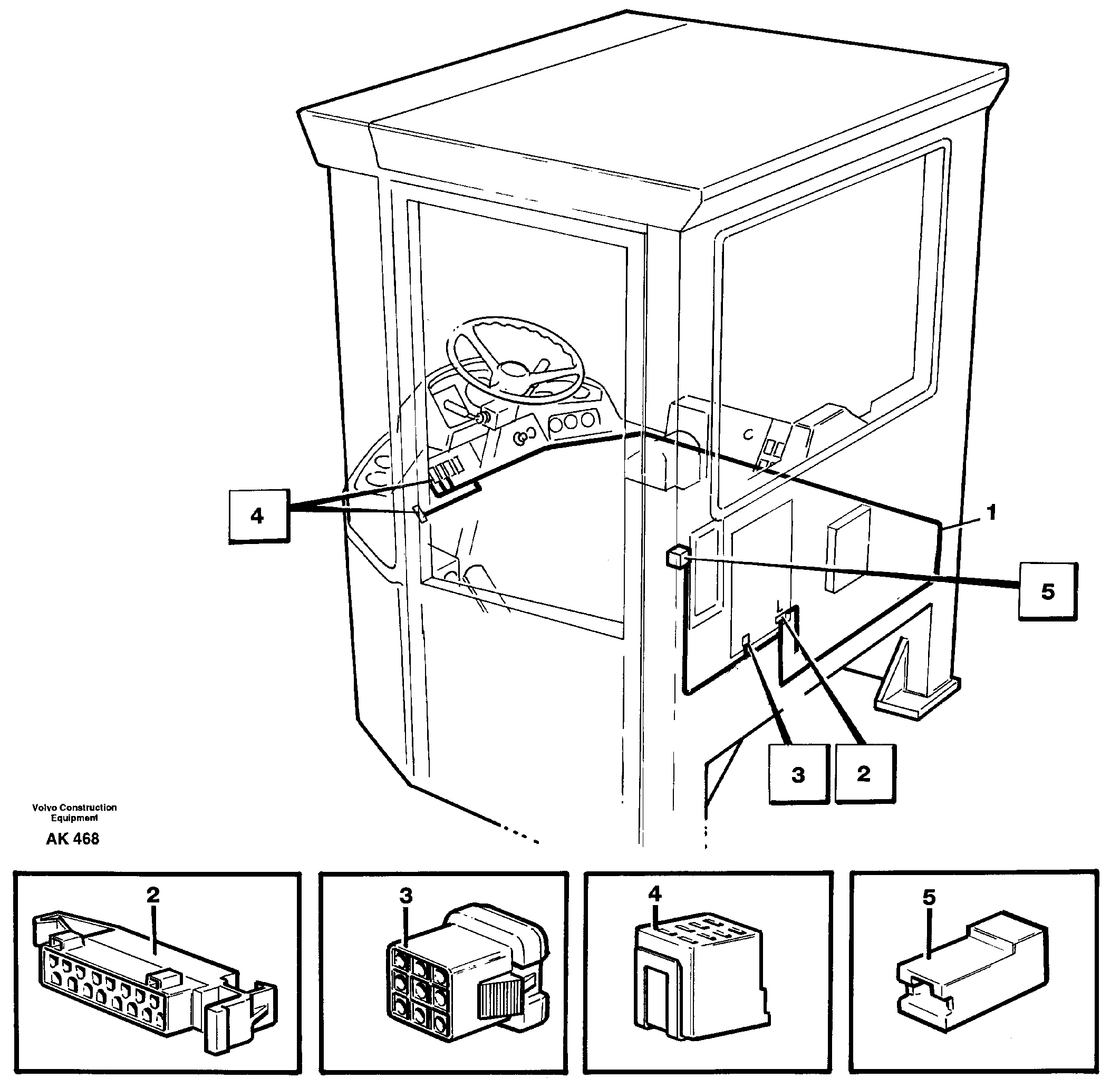 4

1

5

3

2

Volvo Construction Equipment

AK 468

2

3

4

5