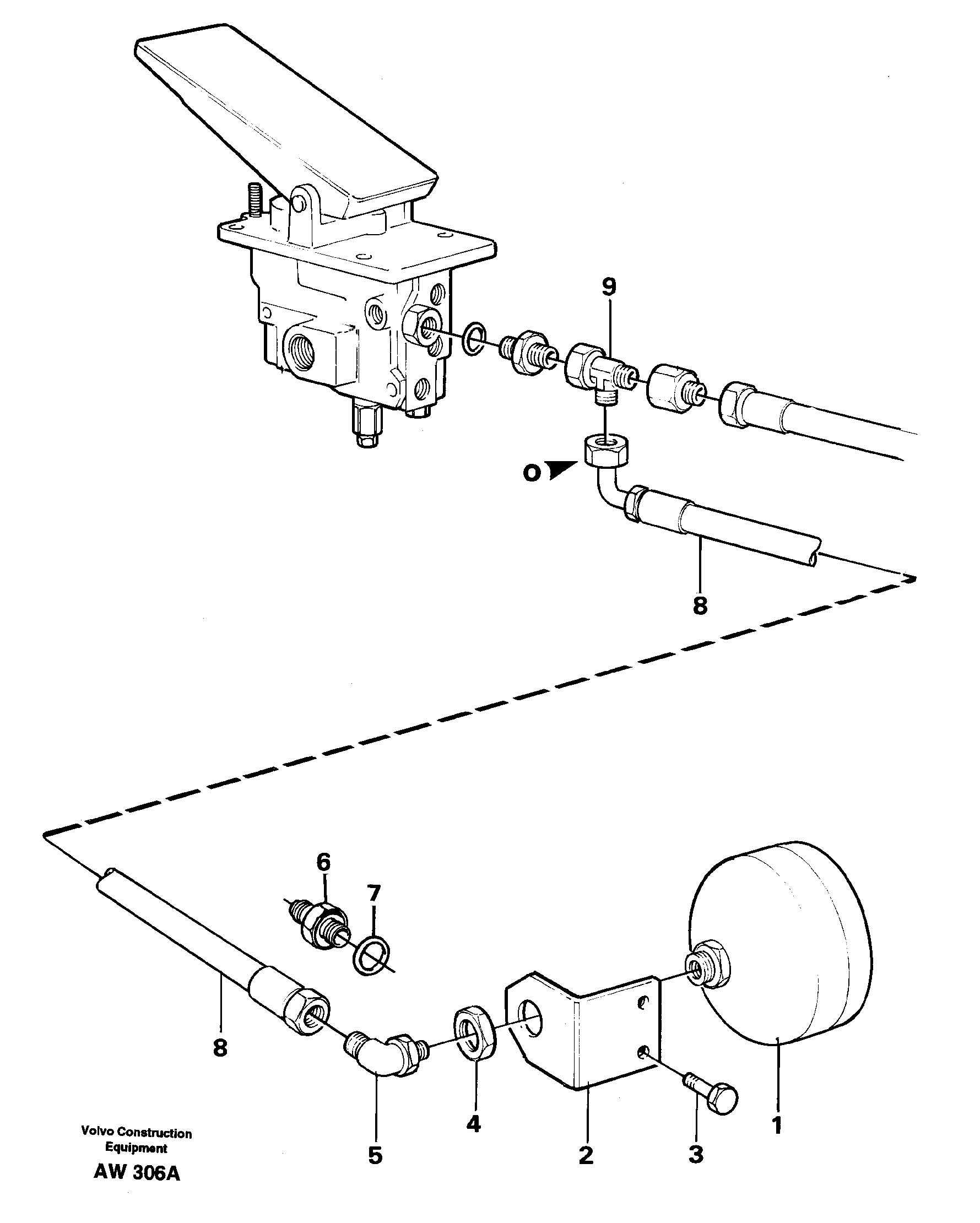 9

O

8

6

7

8

5

4

2

3

1

Volvo Construction Equipment

AW 306A