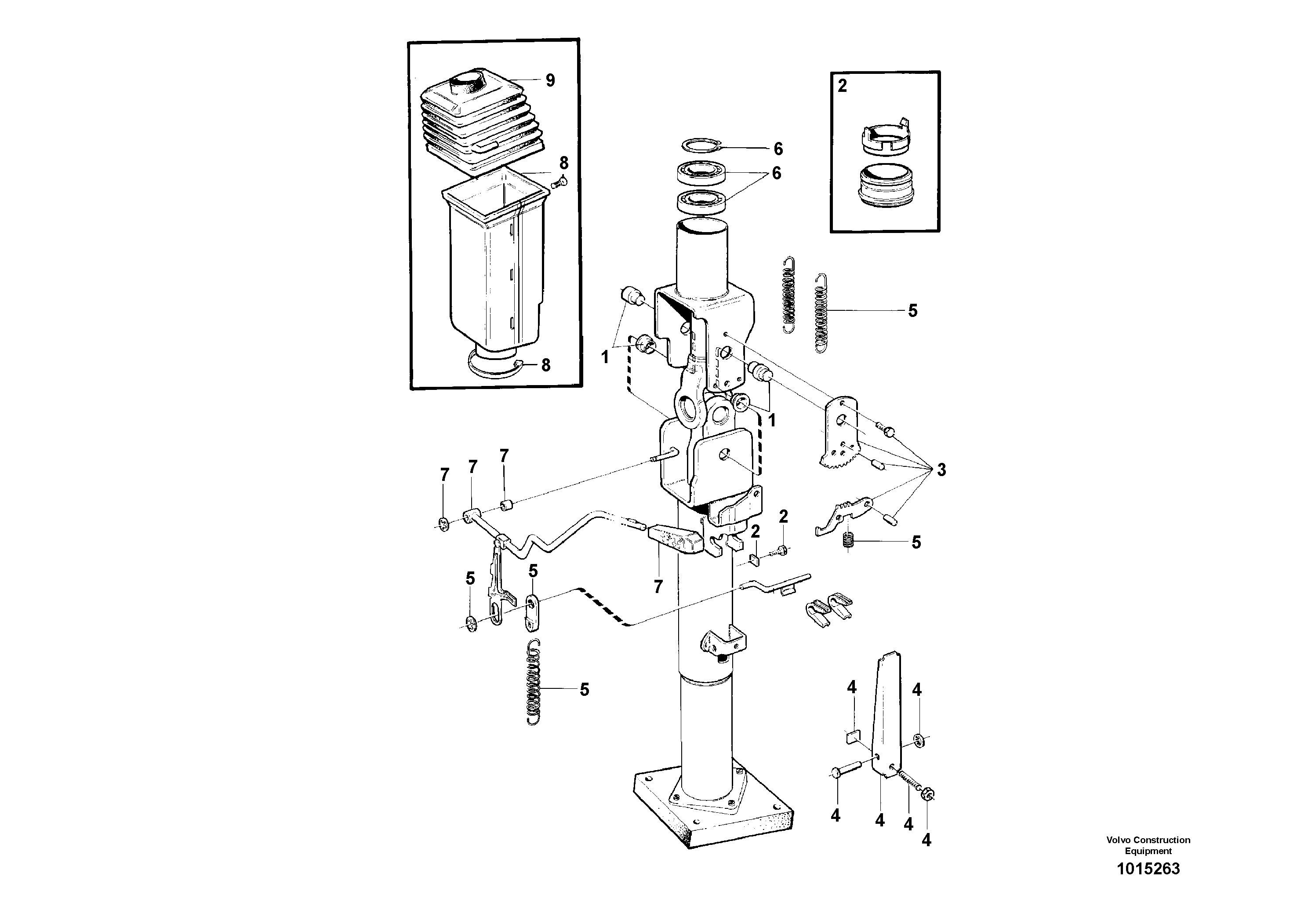 9
8
8
2
6
6
5
1
1
3
7
7
7
2
2
5
7
5
5
5
4
4
4
4
4
4
Volvo Construction Equipment
1015263