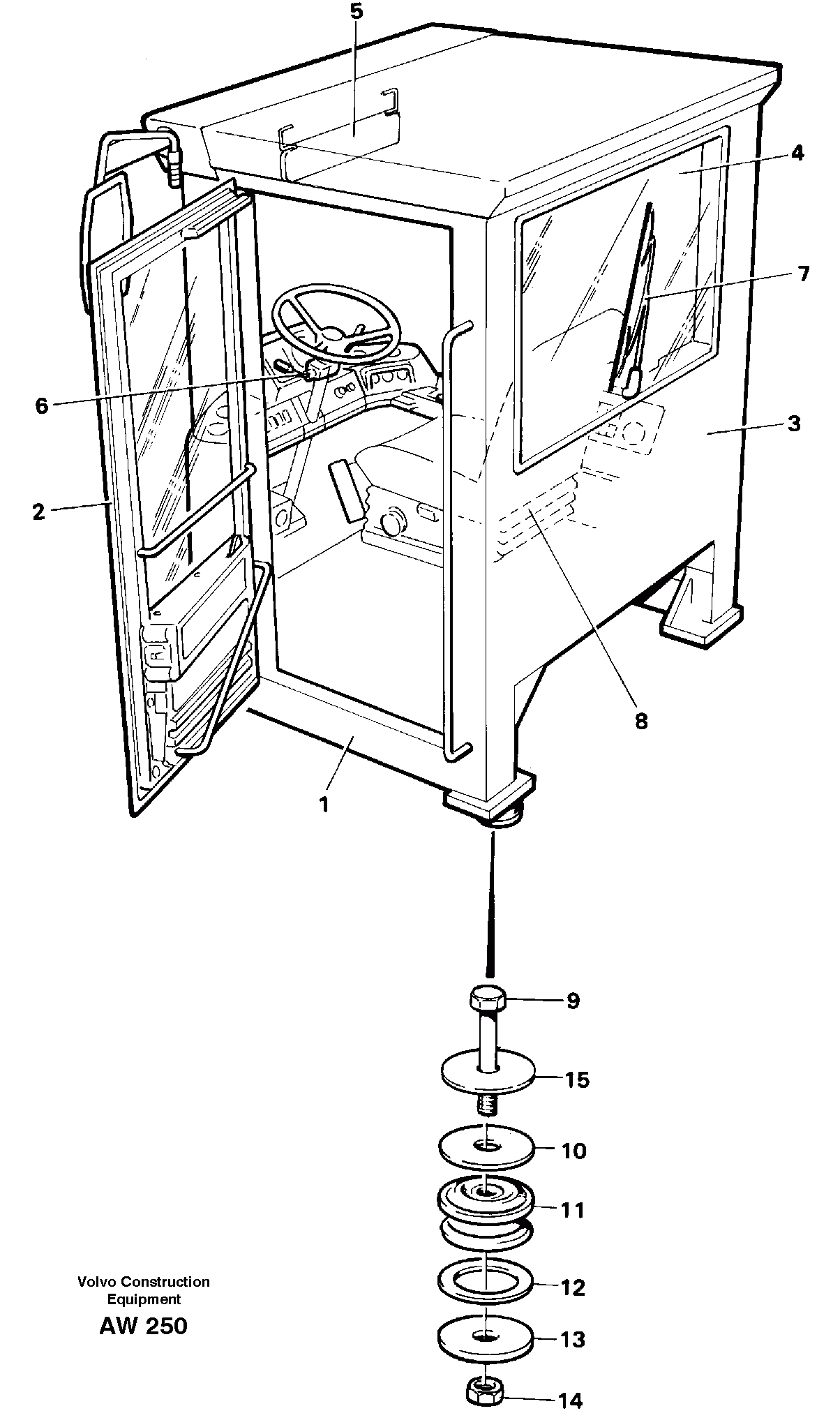 5
4
7
6
3
2
8
1
9
15
10
11
12
13
14
Volvo Construction Equipment
AW 250