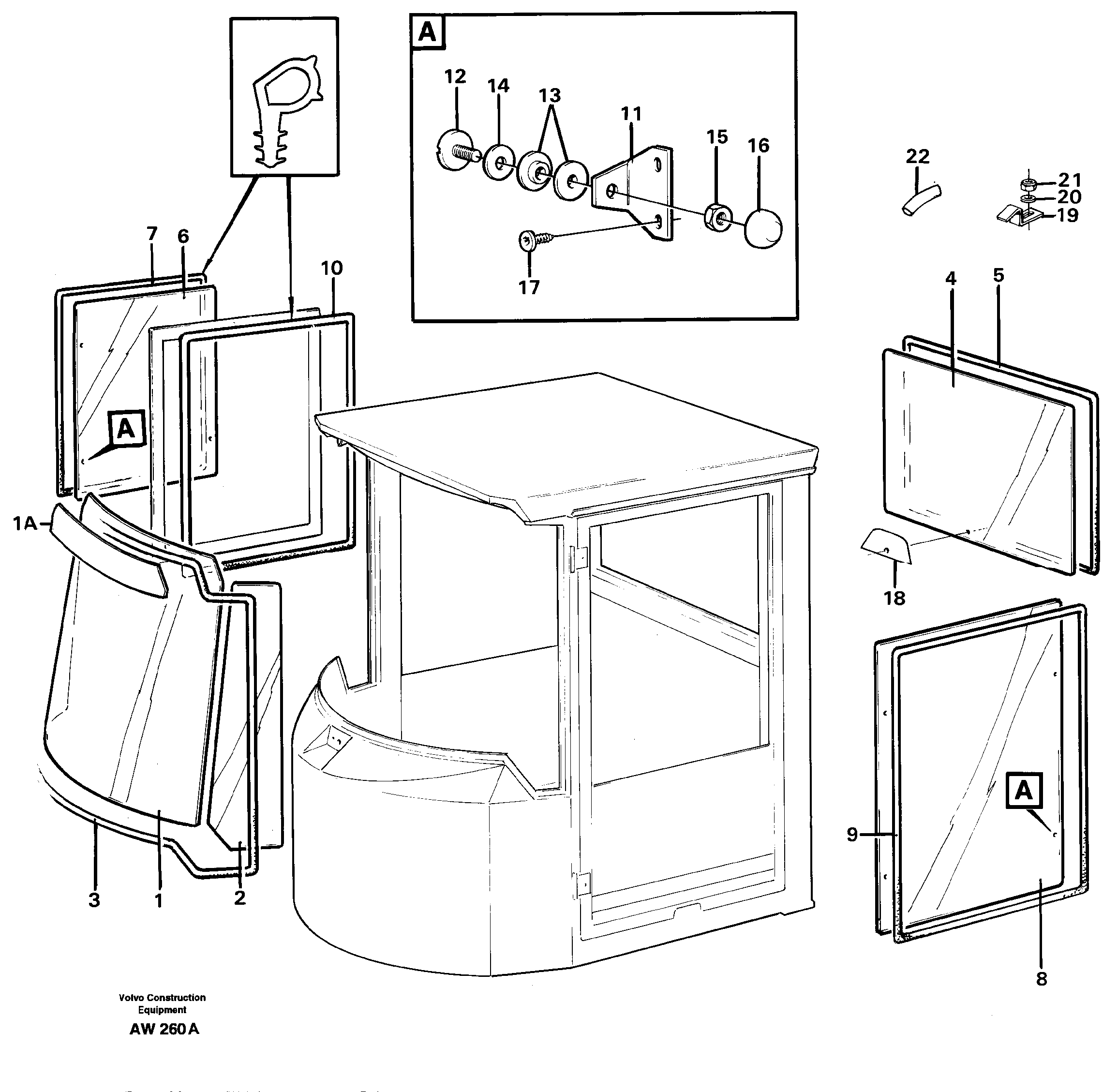 A
12
14
13
11
15
16
17
22
21
20
19
7
6
10
4
5
A
1A
18
A
9
3
1
2
8
Volvo Construction Equipment
AW 260 A