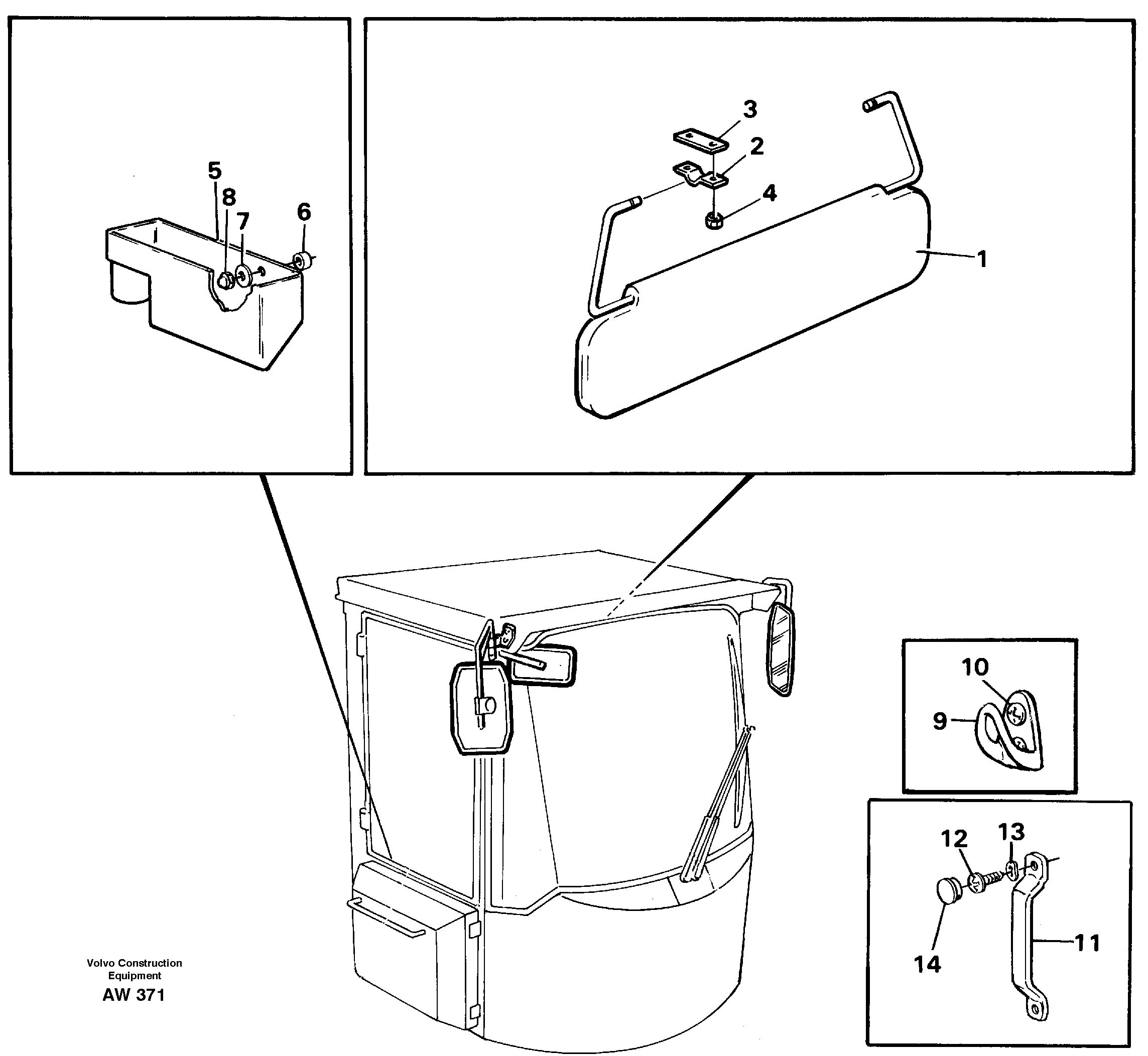 5
8
7
6

3
2
4
1

10
9

12
13
14
11

Volvo Construction Equipment
AW 371