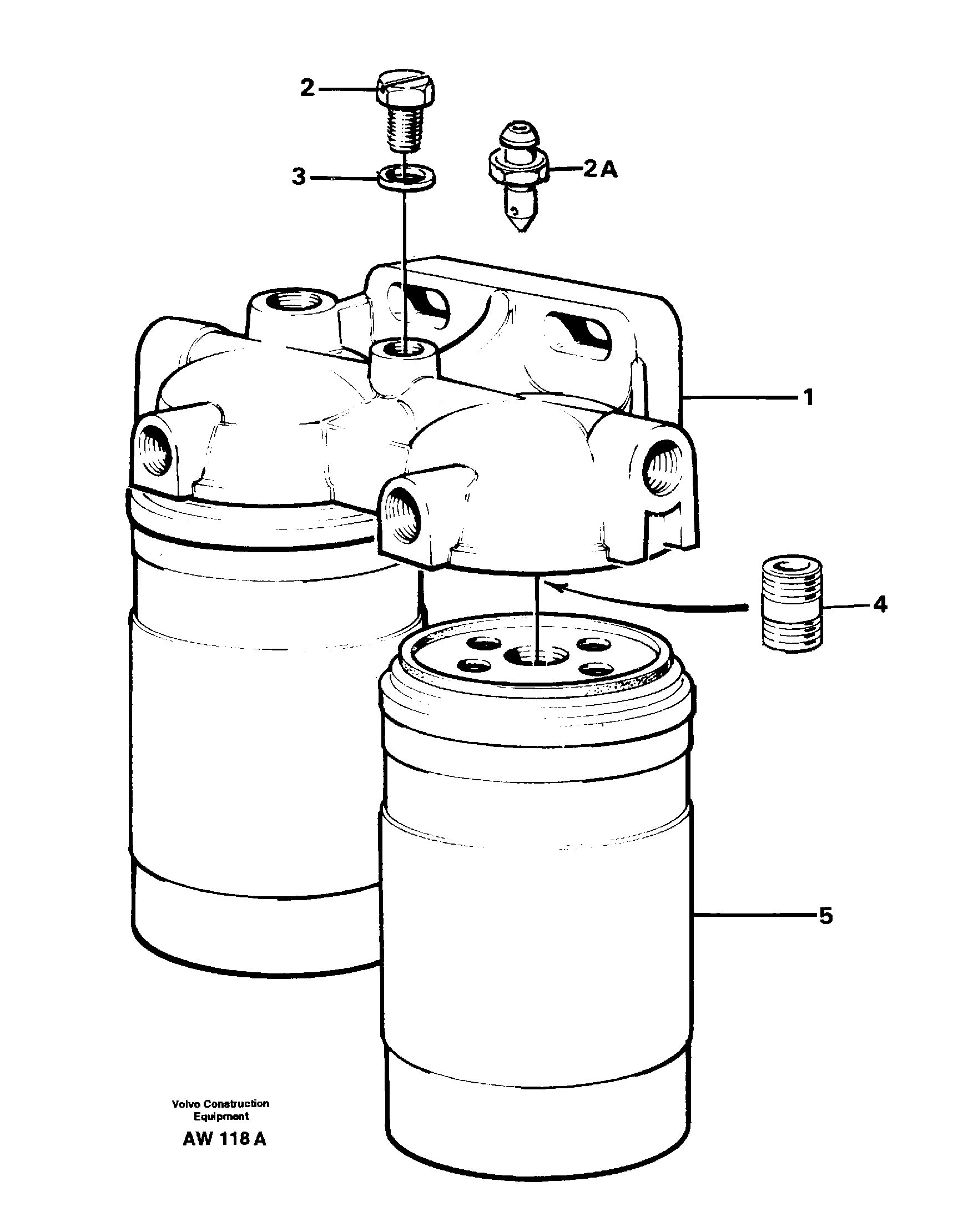 2
2A
3
1
4
5
Volvo Construction Equipment
AW 118 A