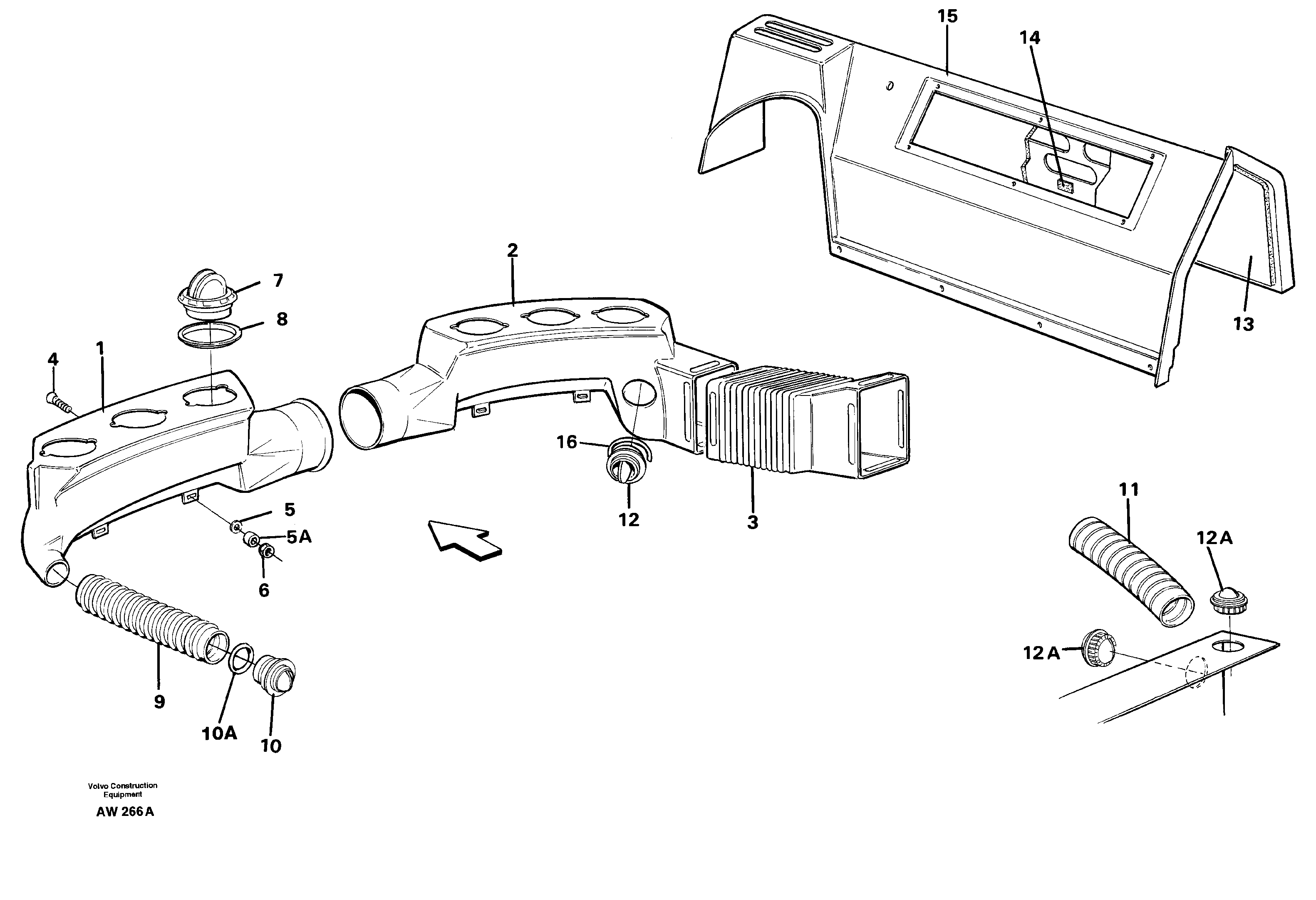 15
14
13
2
7
8
1
4
16
12
3
5
5A
6
11
12 A
12 A
9
10A
10

Volvo Construction Equipment
AW 266 A