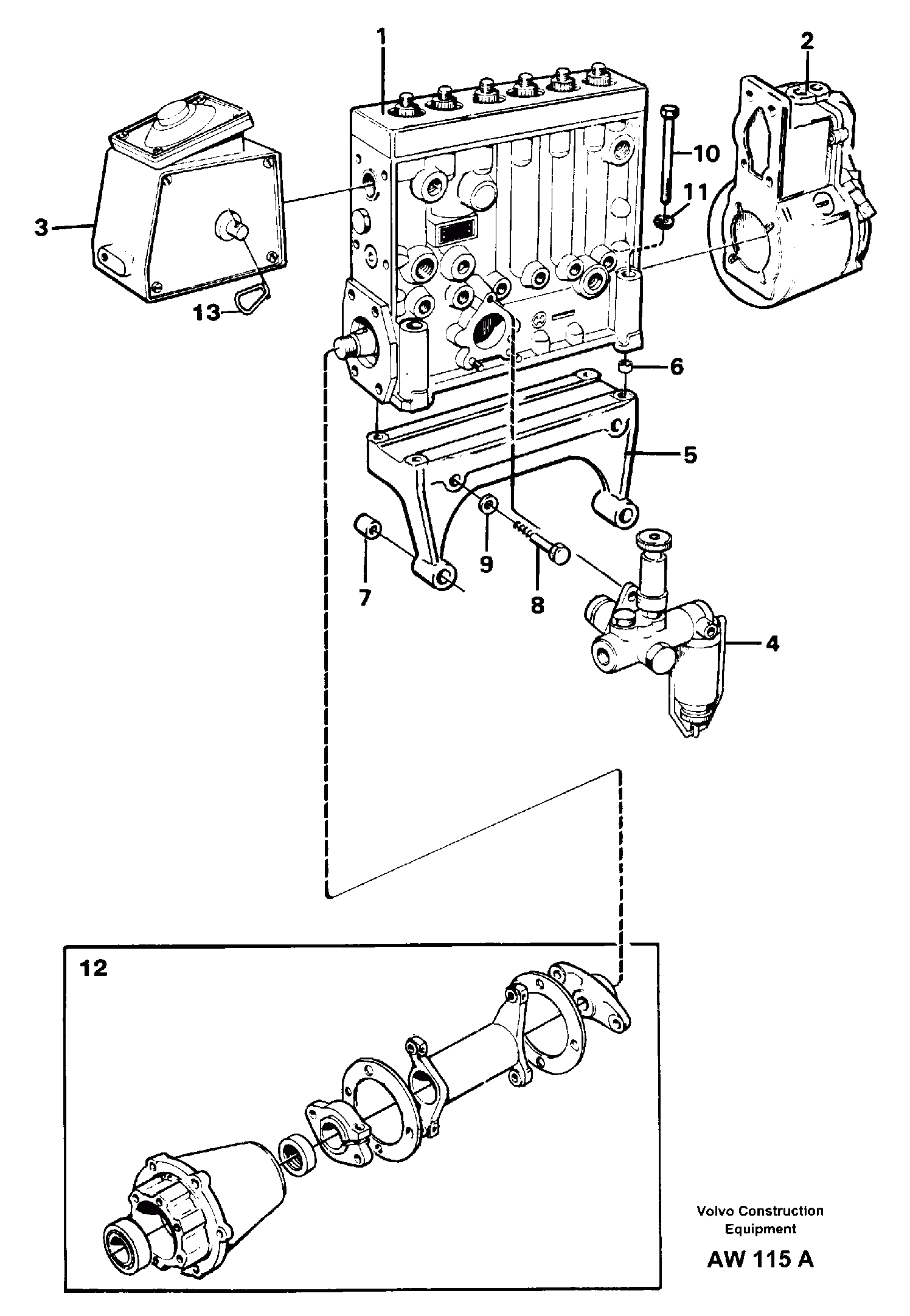 1
2
10
11
3
13
6
5
9
7
8
4
12
Volvo Construction Equipment
AW 115 A