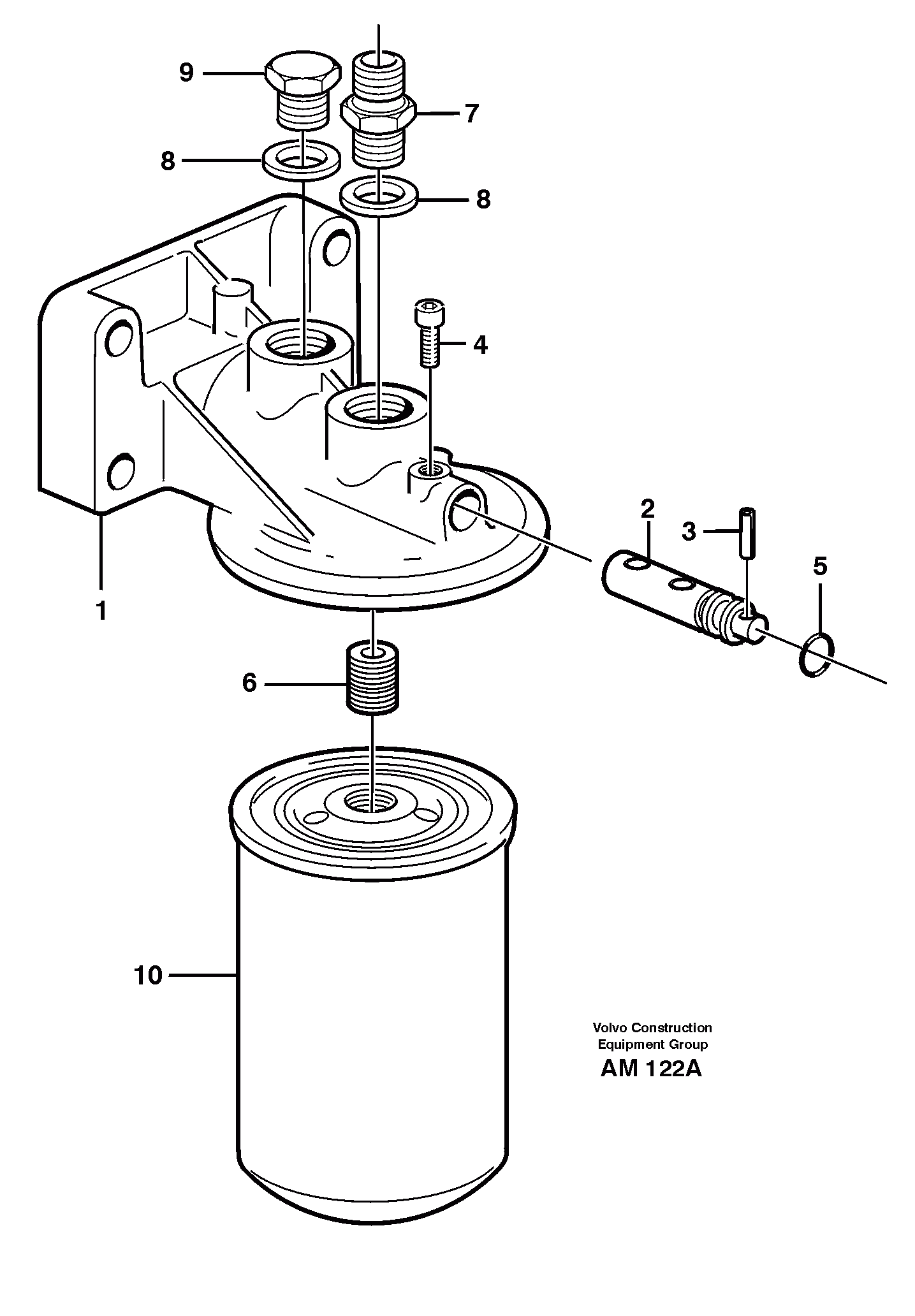 9
7
8
8
4
2
3
5
1
6
10
Volvo Construction
Equipment Group
AM 122A