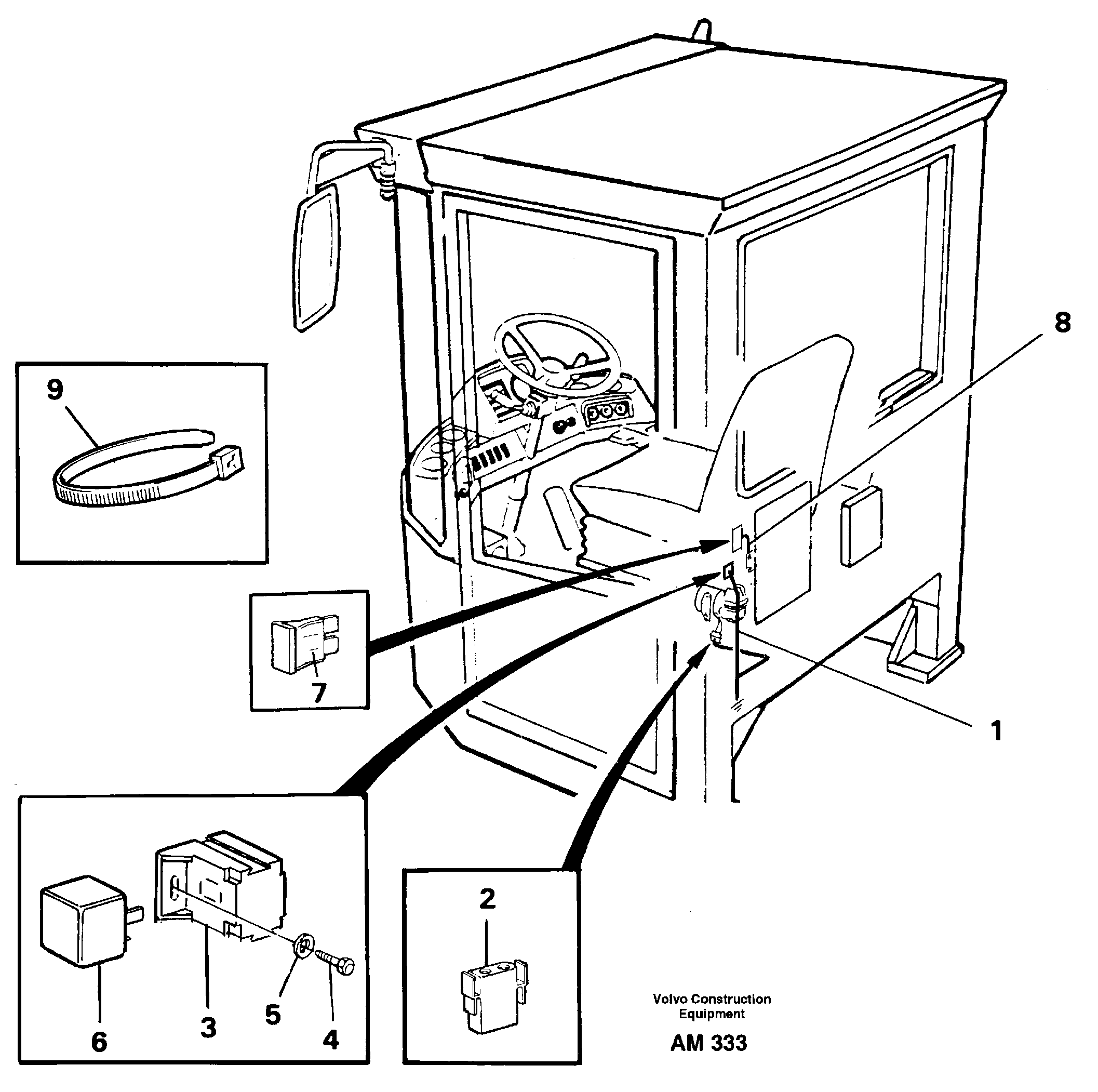 8

9

7

1

2

6

3

5

4

Volvo Construction Equipment

AM 333