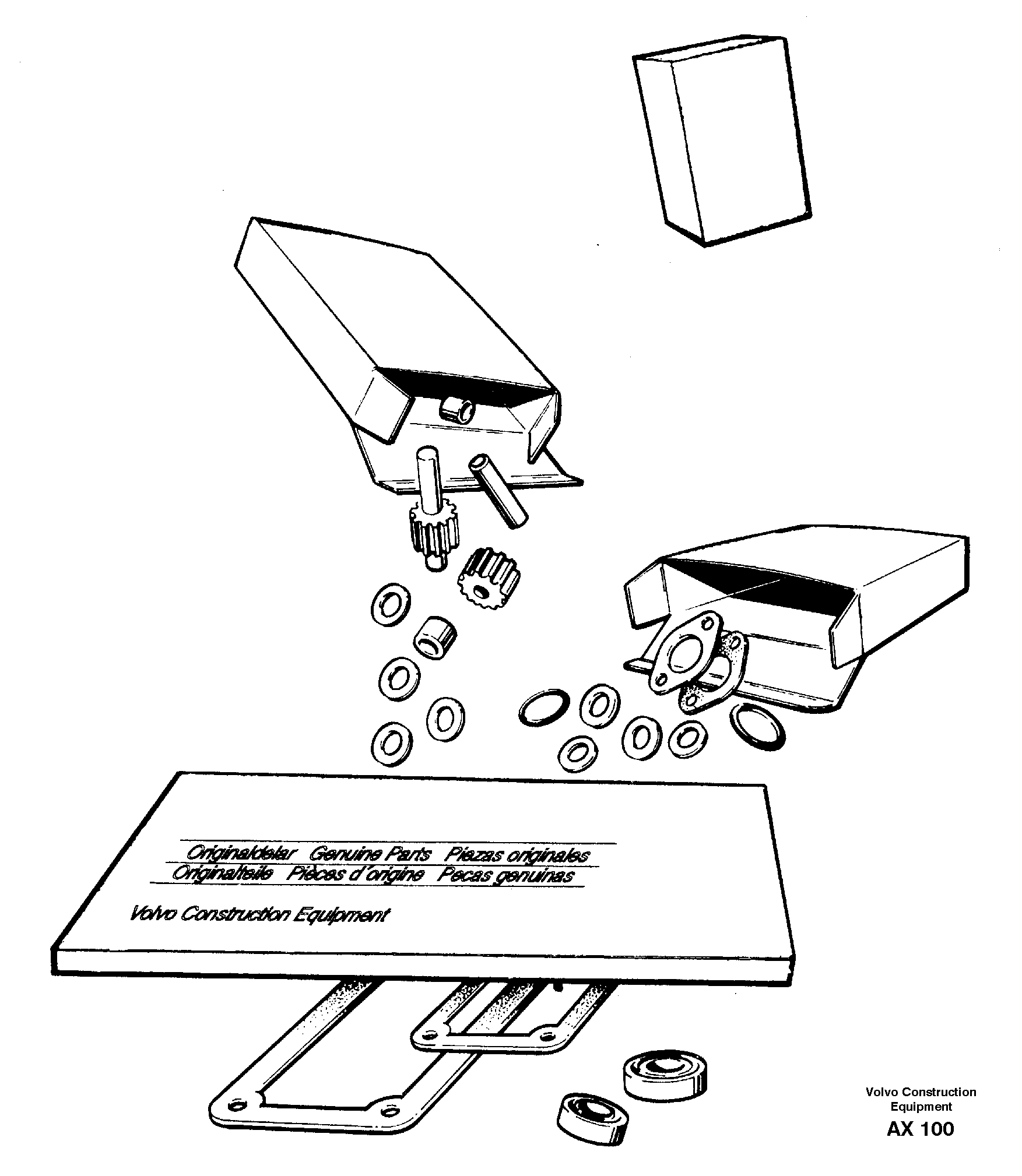 Originaldelar Genuine Parts Piezas originales
Originalteile Pièces d'origine Pecas genuinas

Volvo Construction Equipment

Volvo Construction Equipment
AX 100