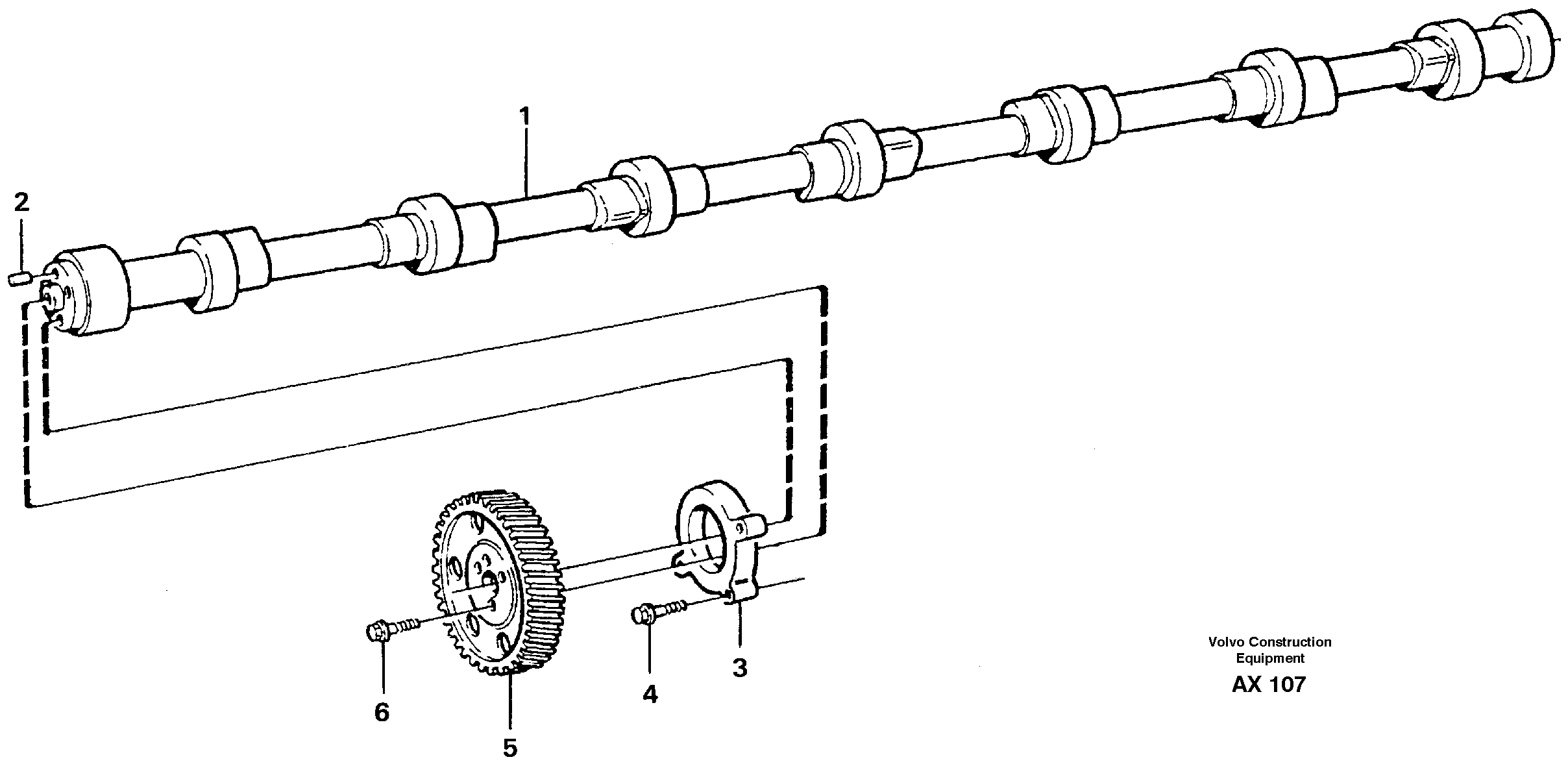 1
2
3
4
5
6
Volvo Construction Equipment
AX 107