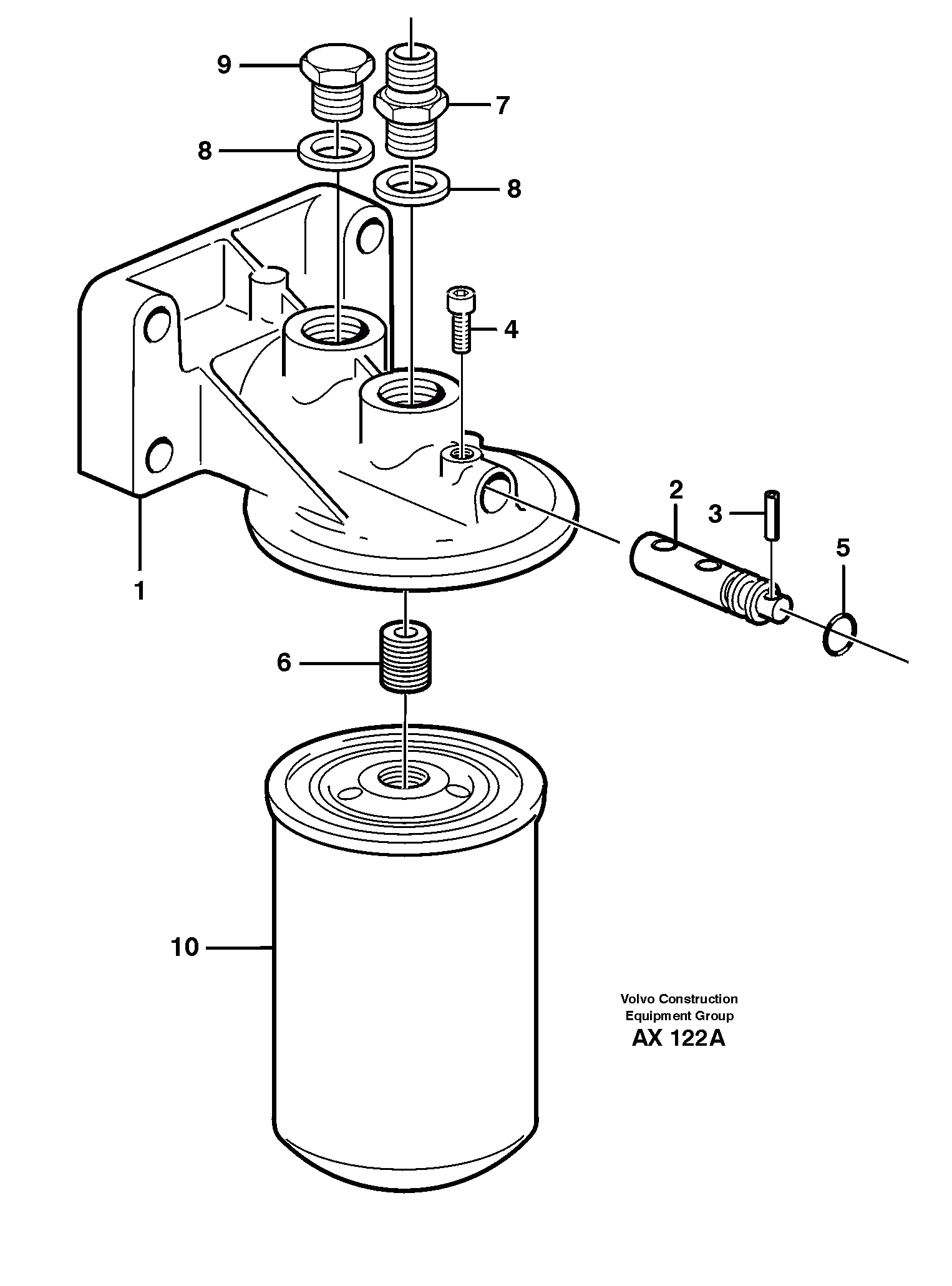 9
7
8
8
4
2
3
5
1
6
10
Volvo Construction Equipment Group
AX 122A