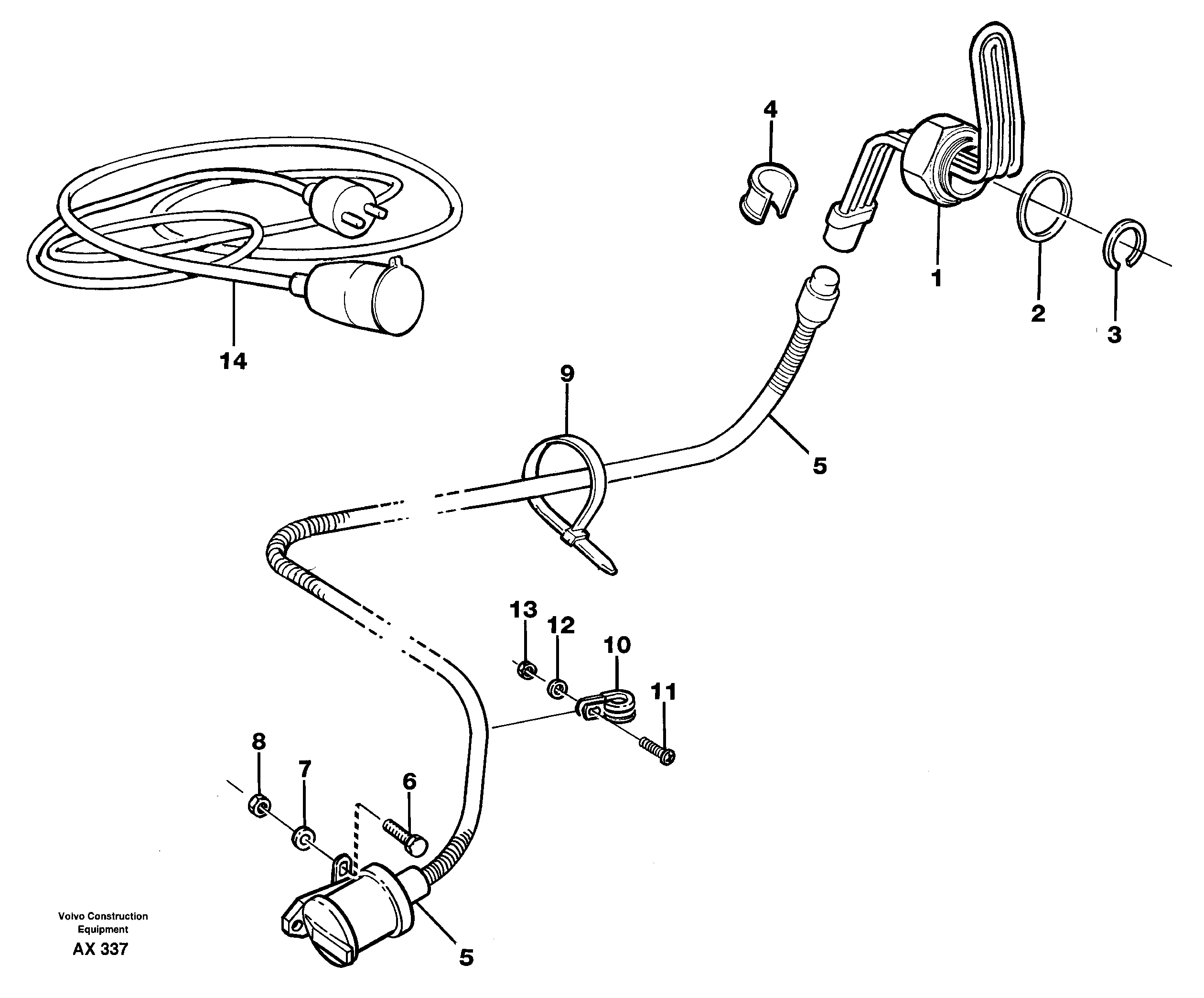 4
1
2
3
14
9
5
13
12
10
11
8
7
6
5

Volvo Construction Equipment
AX 337