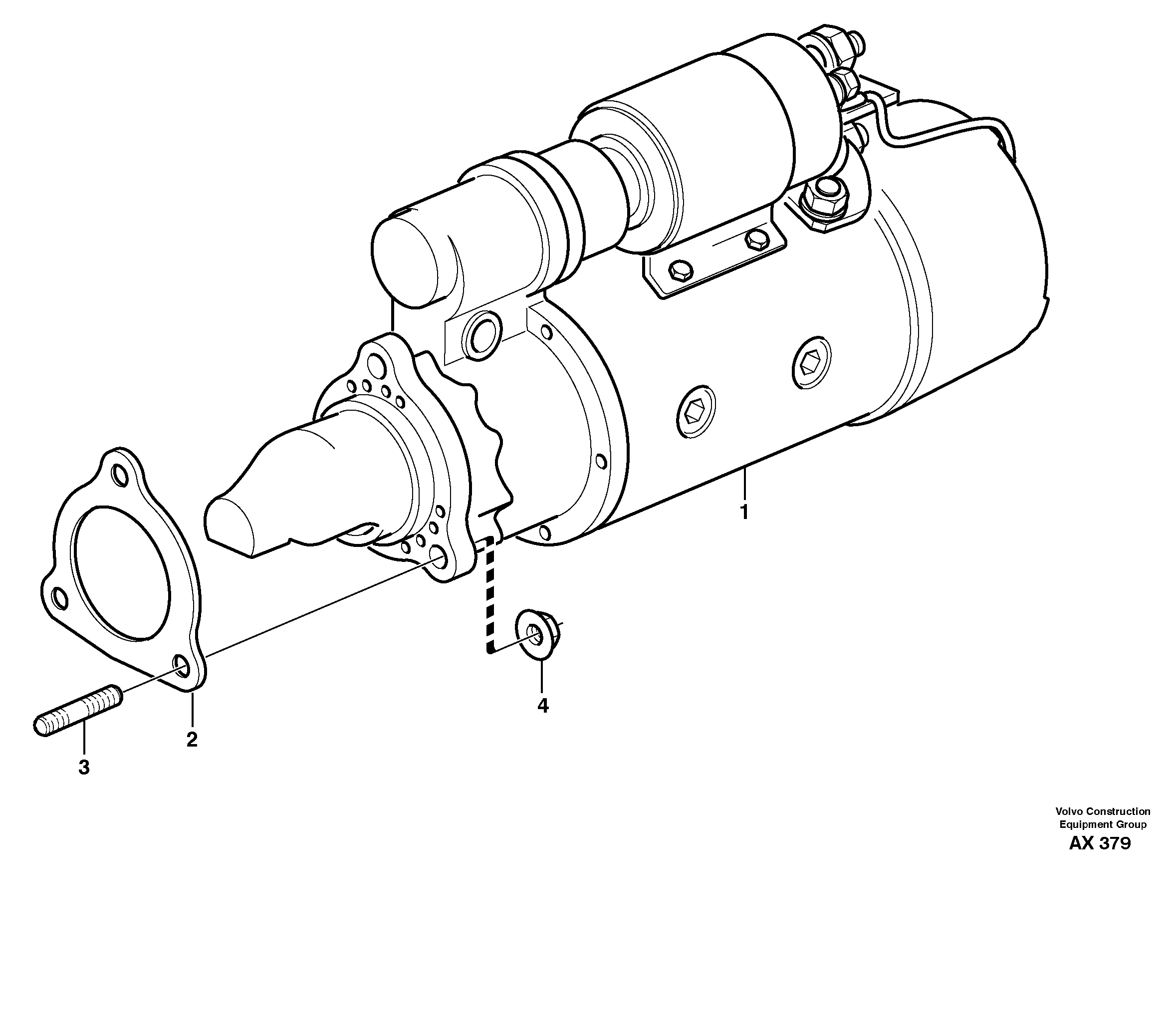 1

4

2

3

Volvo Construction Equipment Group

AX 379