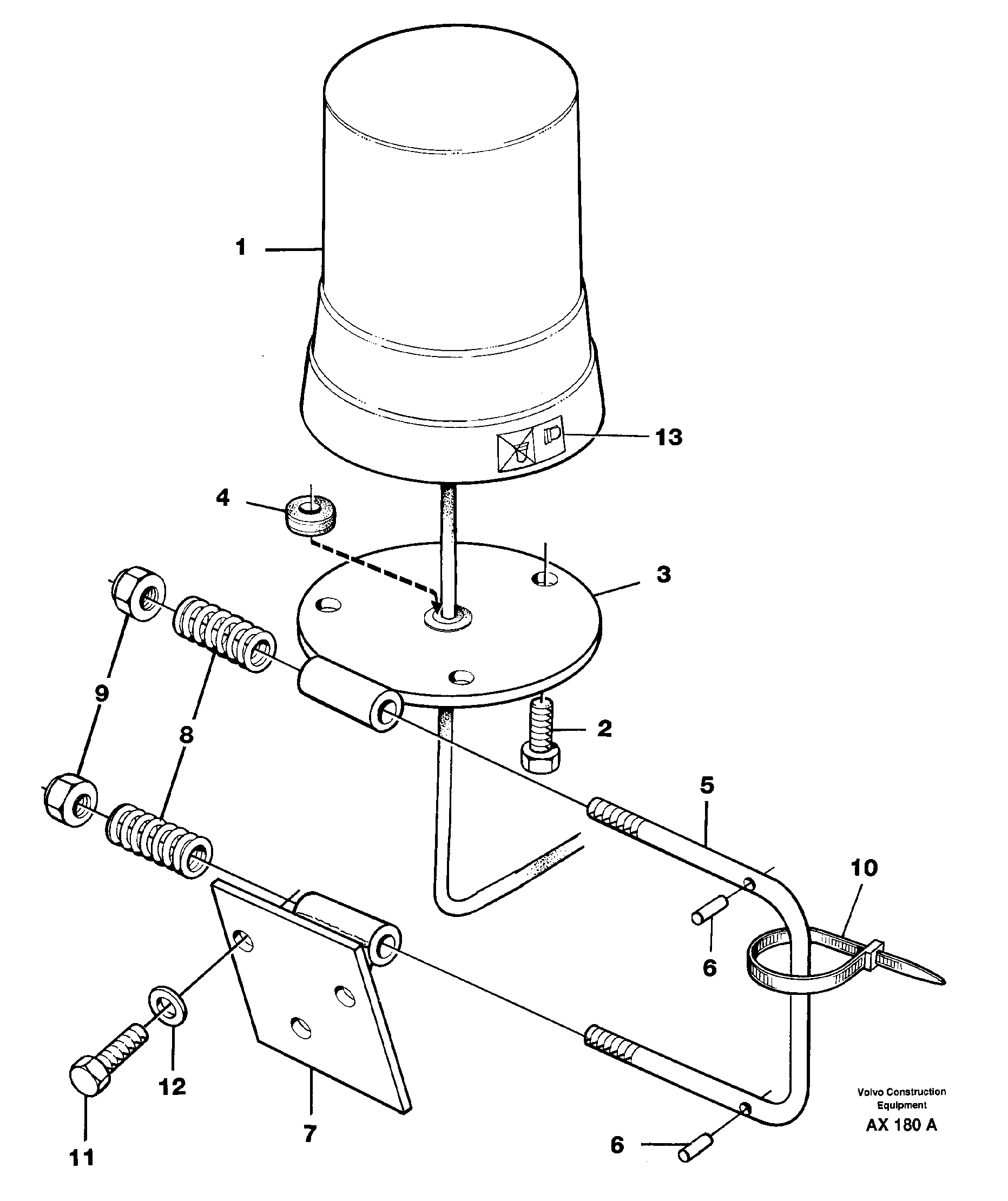 1

13

4

3

9

8

2

5

10

6

12

11

7

6

Volvo Construction Equipment

AX 180 A