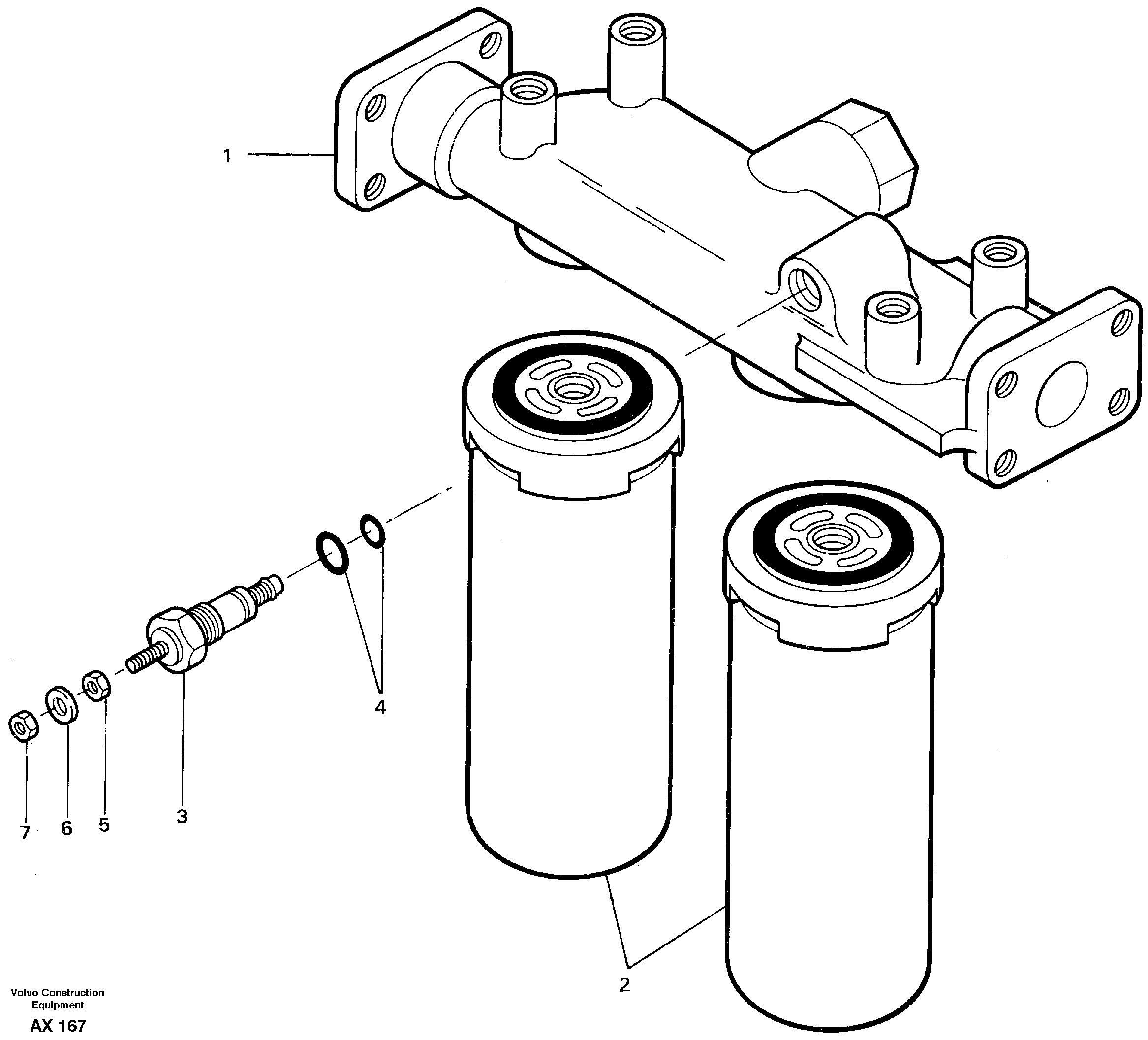 1

4

7

6

5

3

2

Volvo Construction Equipment

AX 167