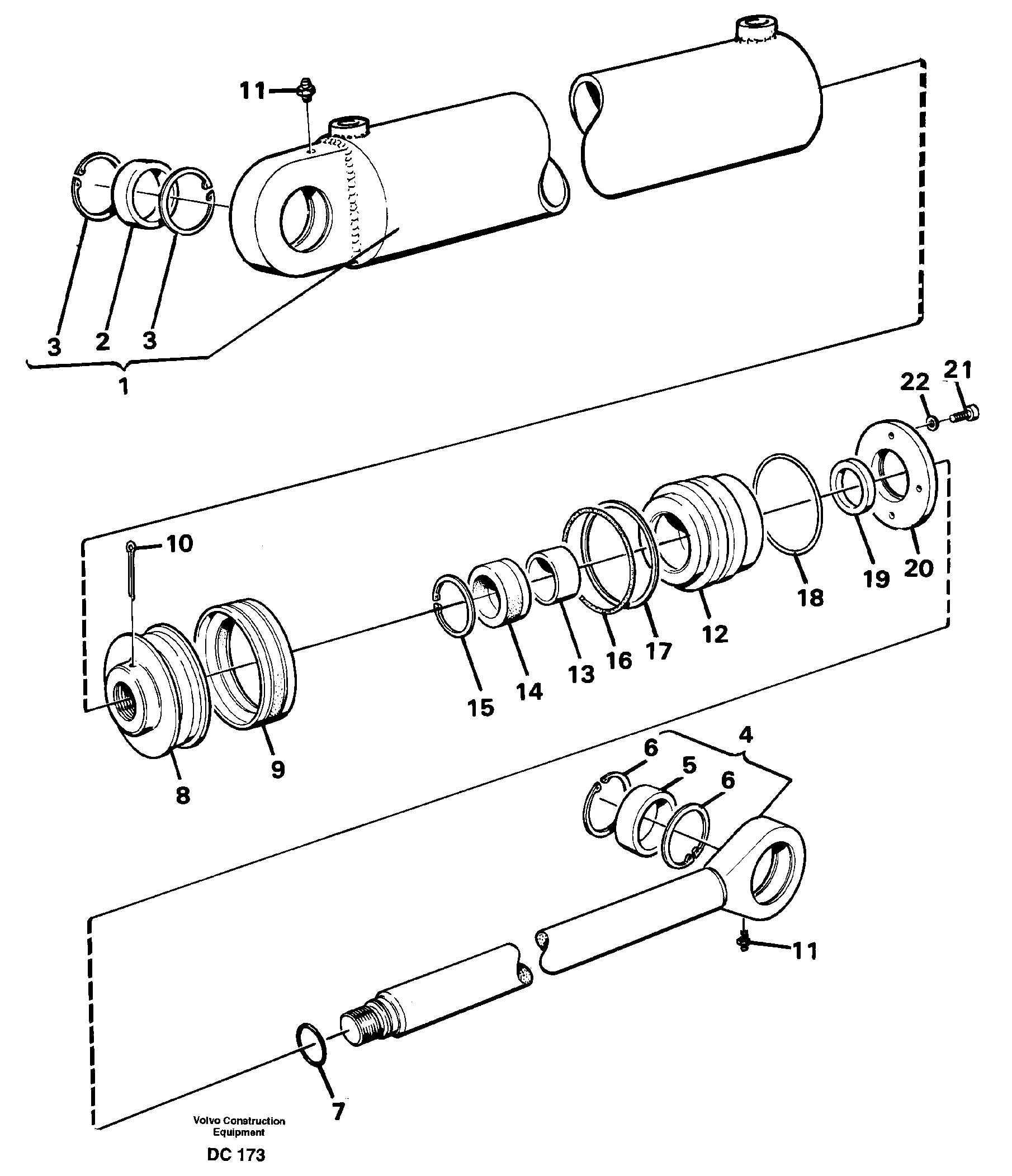 11

3 2 3

1

22 21

10

20
19
18
12
17
16
13
14
15

9
8

4
6
5
6

11

7

Volvo Construction Equipment

DC 173