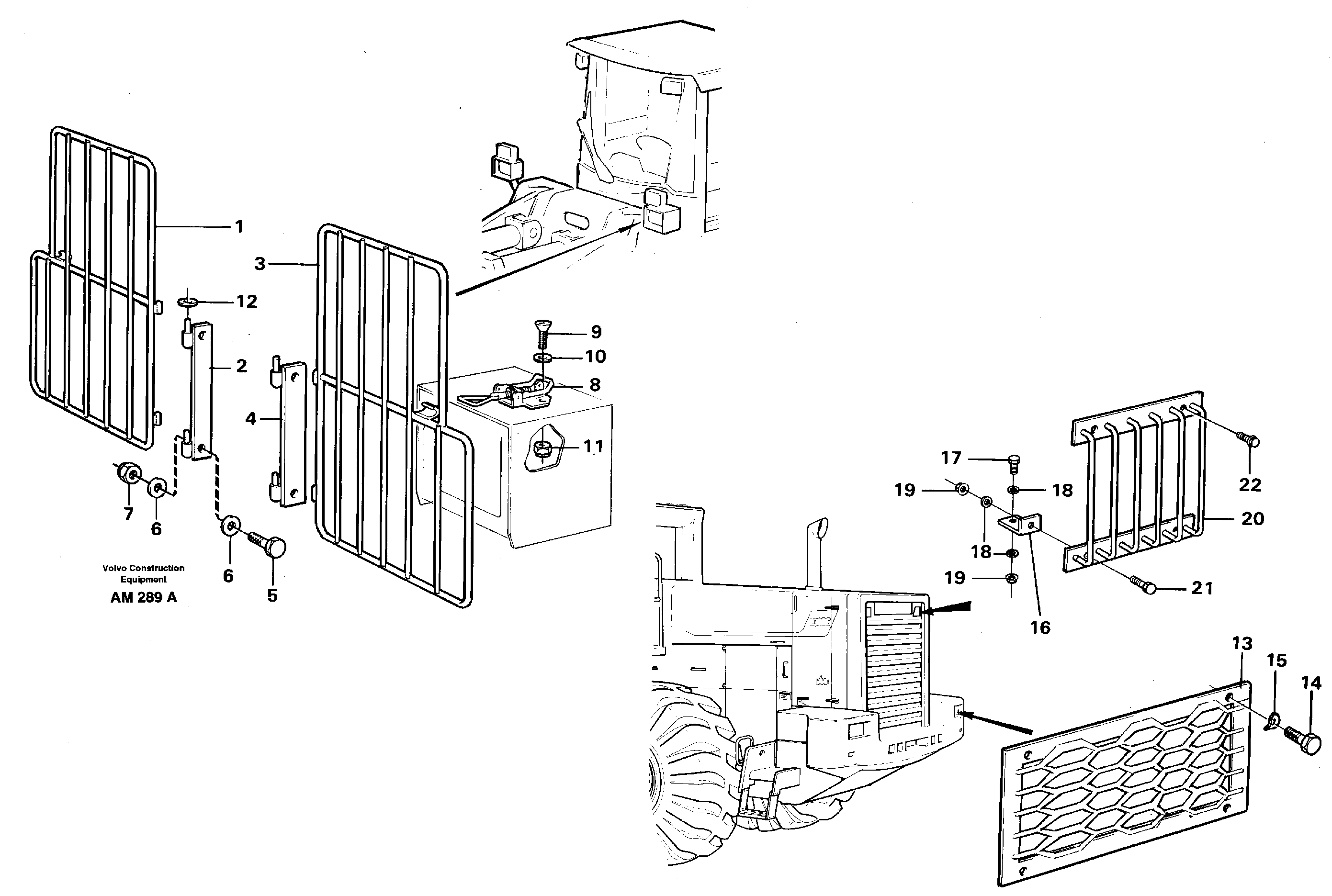 1
3
12
2
4
9
10
8
11
7
6
6
5
Volvo Construction Equipment
AM 289 A
17
19
18
18
19
16
22
20
21
13
15
14