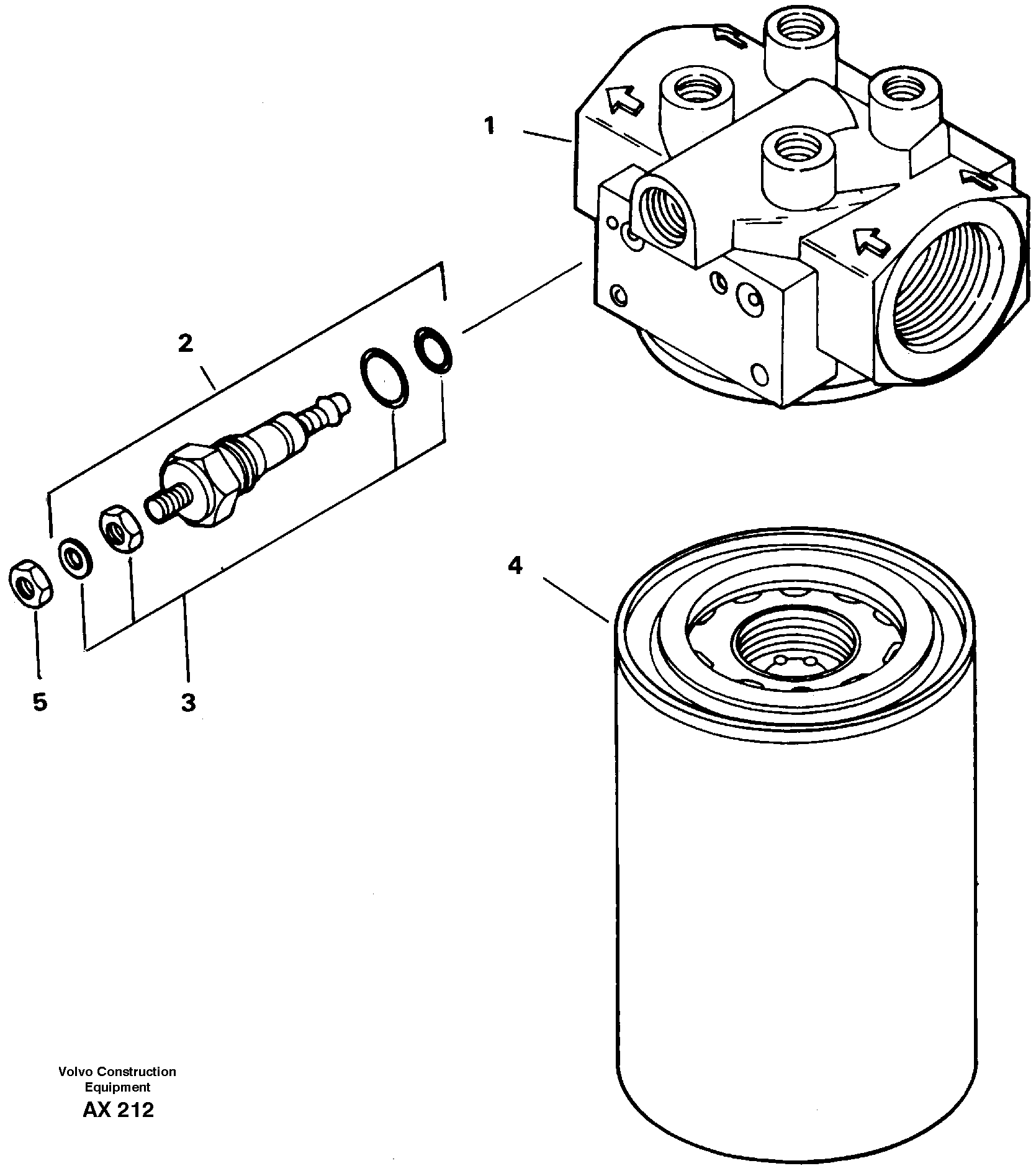 1

2

4

5

3

Volvo Construction
Equipment
AX 212