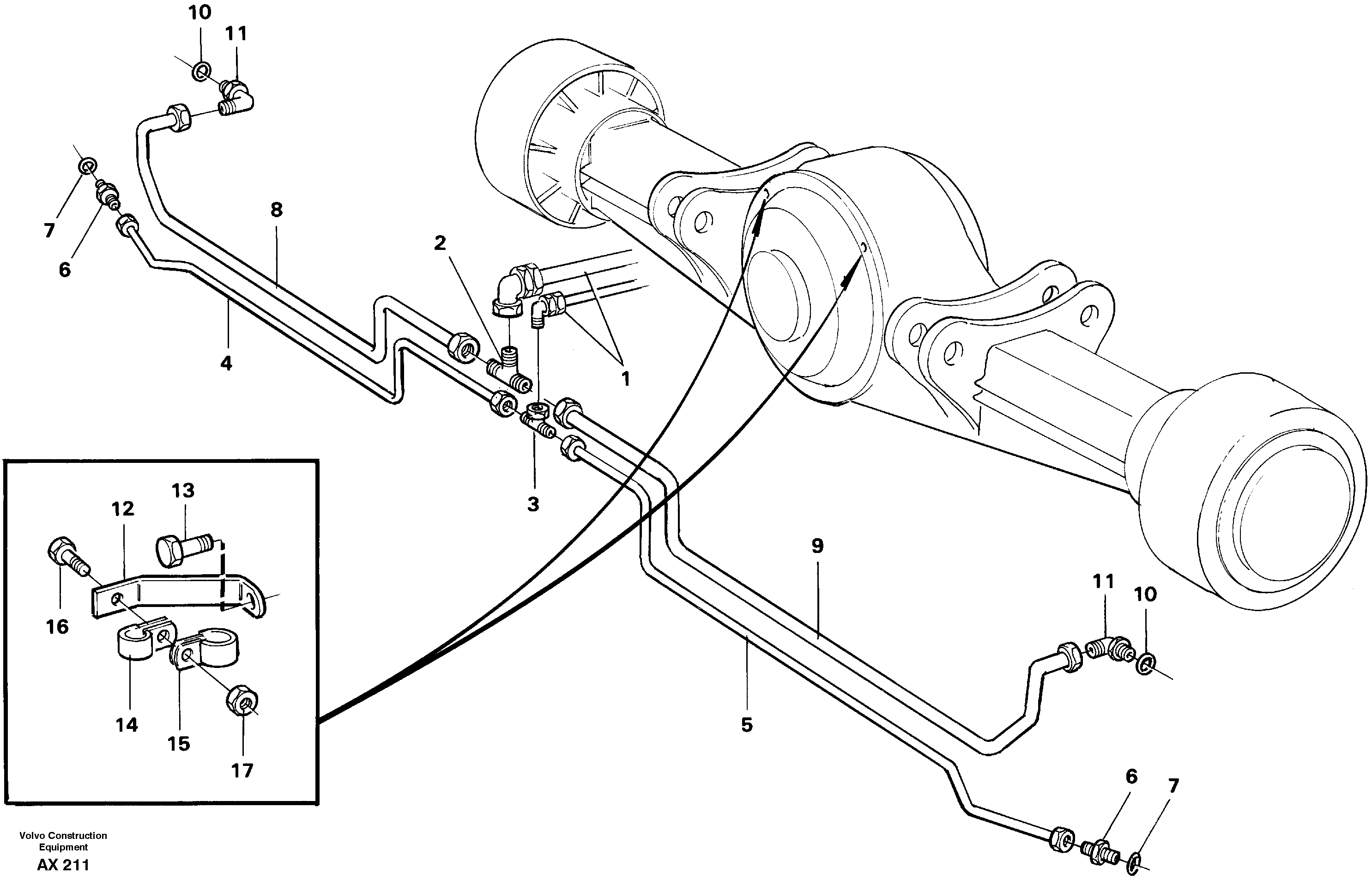 10
11
7
6
8
4
2
1
3
13
12
16
14
15
17
9
11
10
5
6
7
Volvo Construction Equipment
AX 211