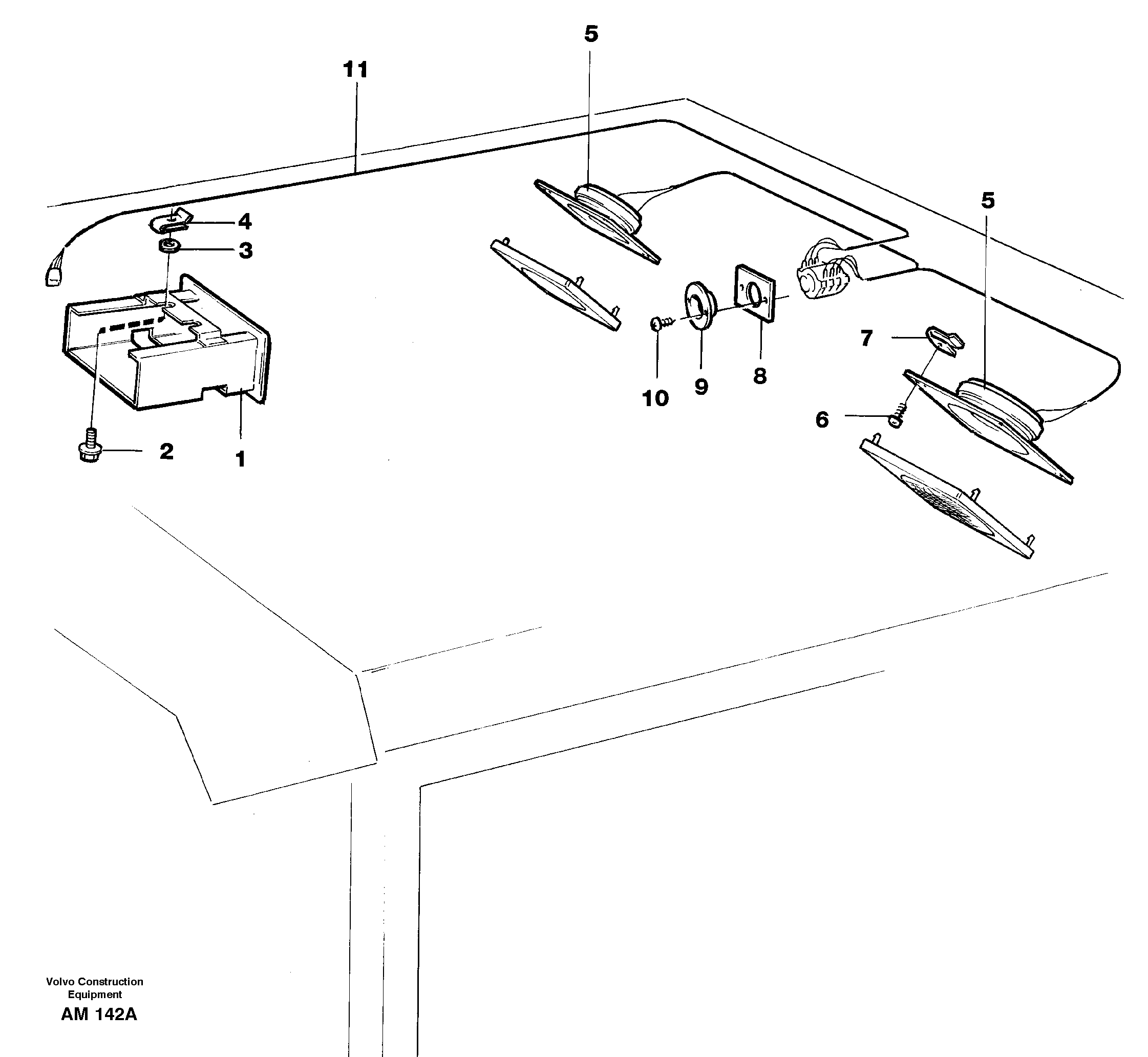 5

11

5

4

3

7

10

9

8

6

2

1

Volvo Construction Equipment

AM 142A