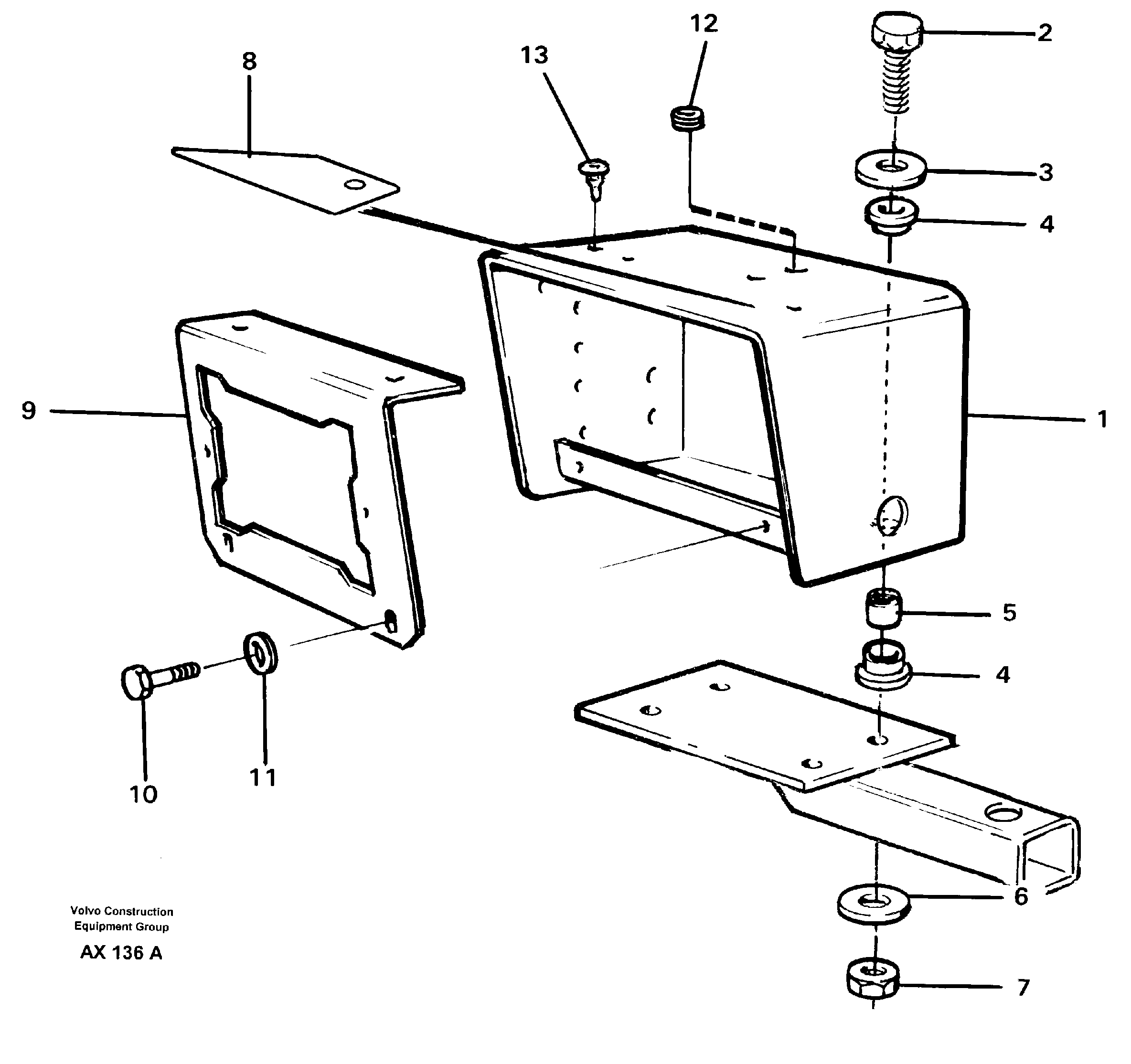 12
2
13
8
3
4
9
1
5
4
10
11
6
7
Volvo Construction
Equipment Group
AX 136 A