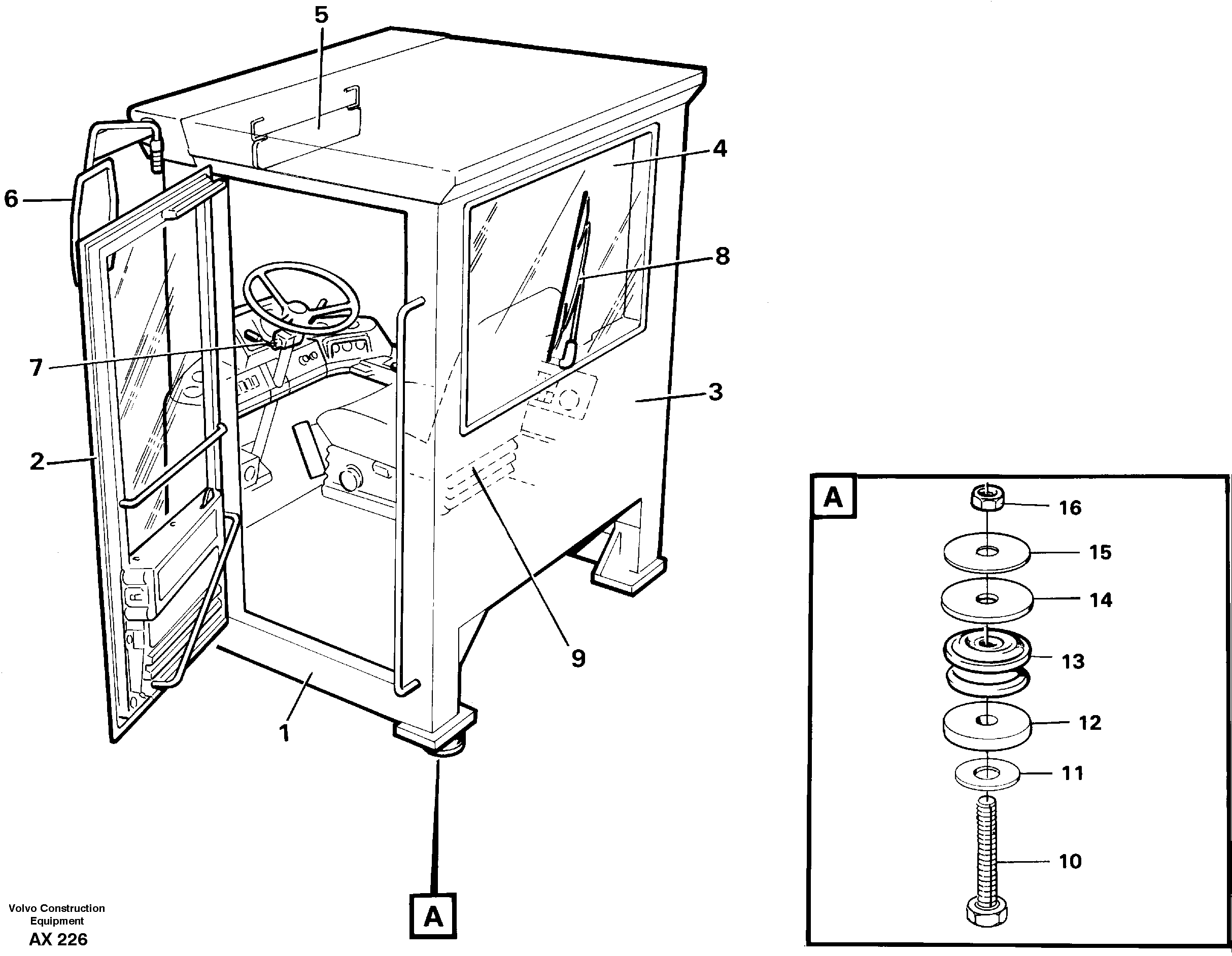 5
4
6
8
7
3
2
9
1
A
A
16
15
14
13
12
11
10
Volvo Construction Equipment
AX 226