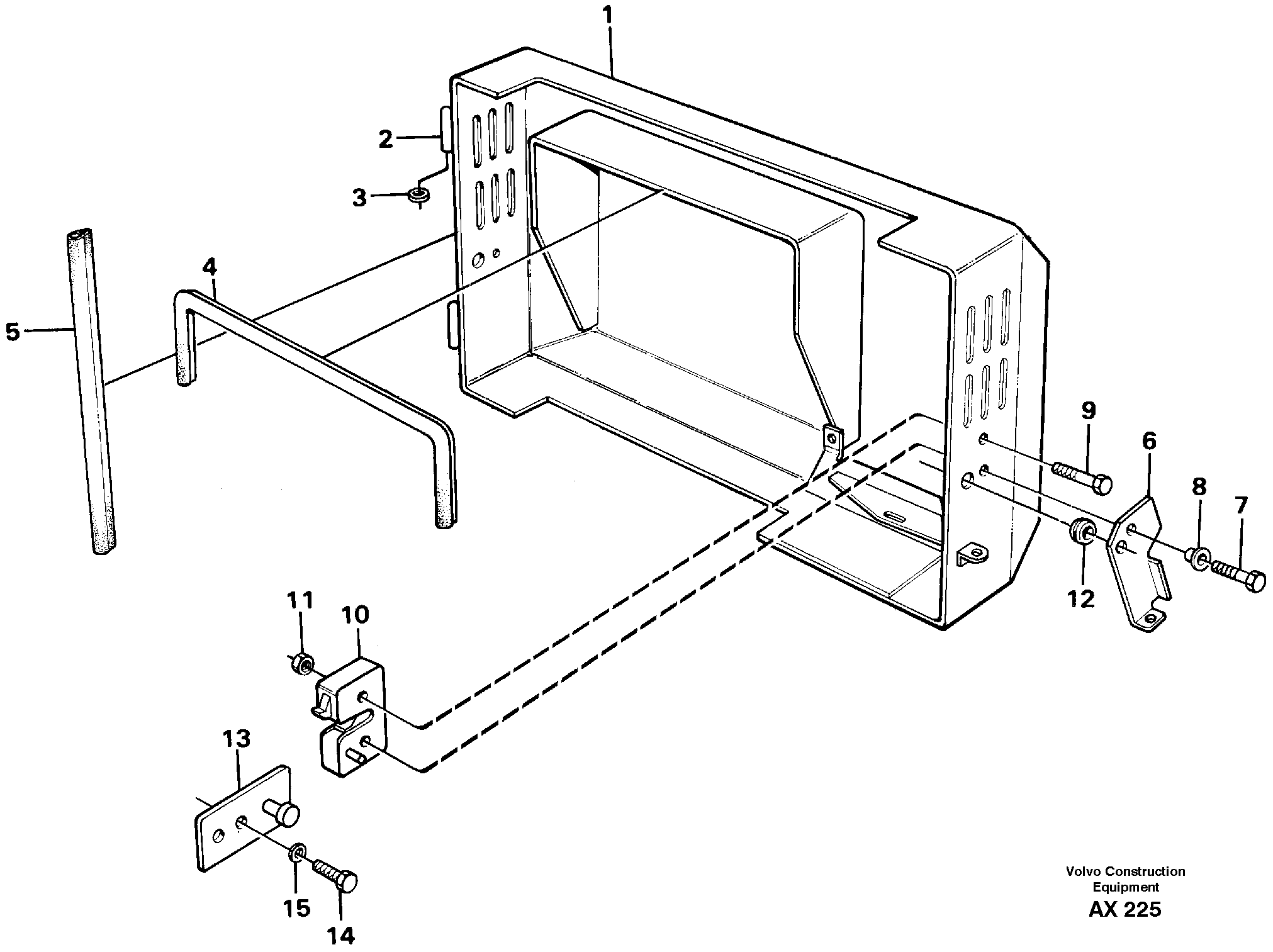 1
2
3
4
5
9
6
8
7
12
11
10
13
15
14

Volvo Construction Equipment
AX 225