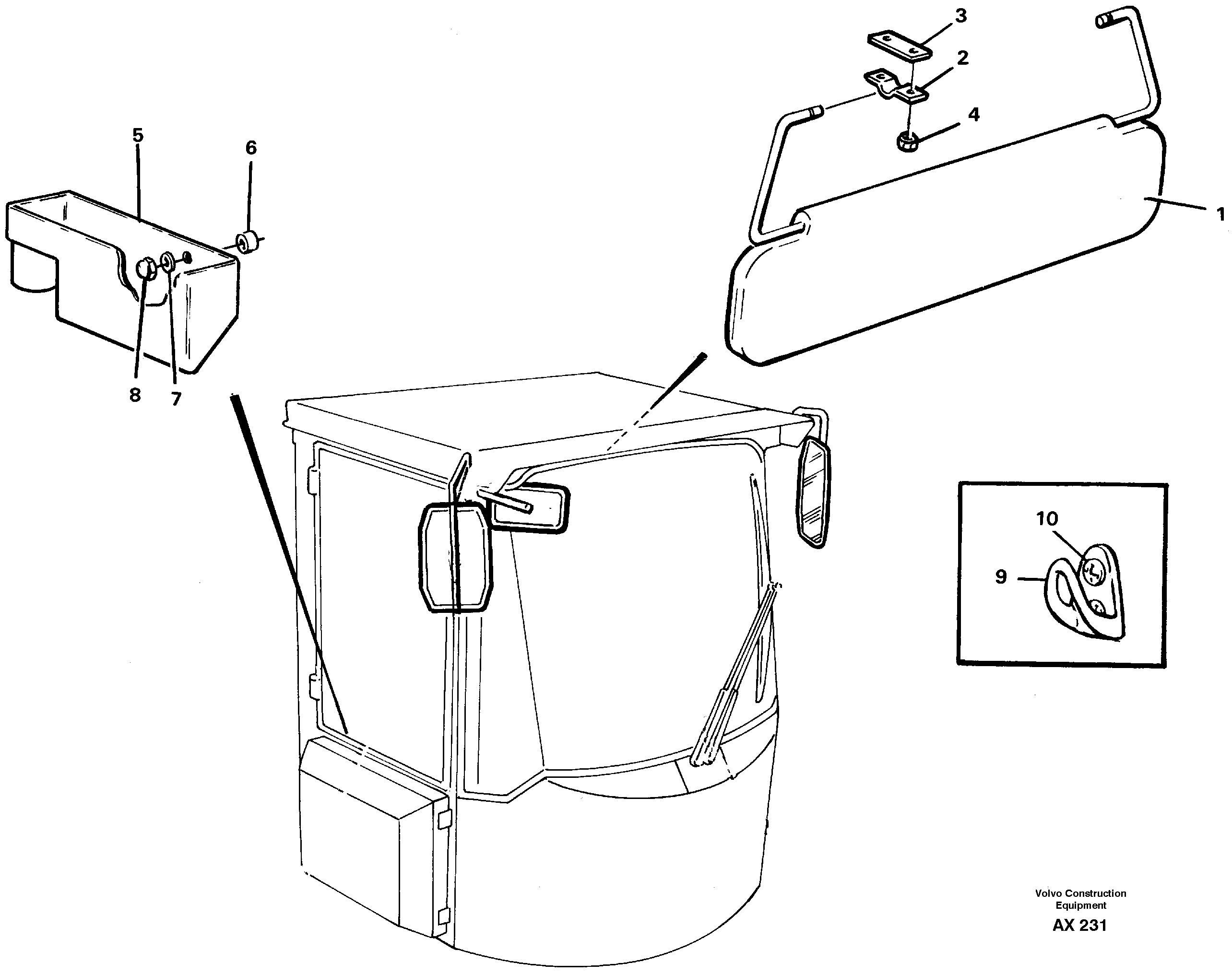 3
2
4
1
5
6
8
7
10
9
Volvo Construction Equipment
AX 231