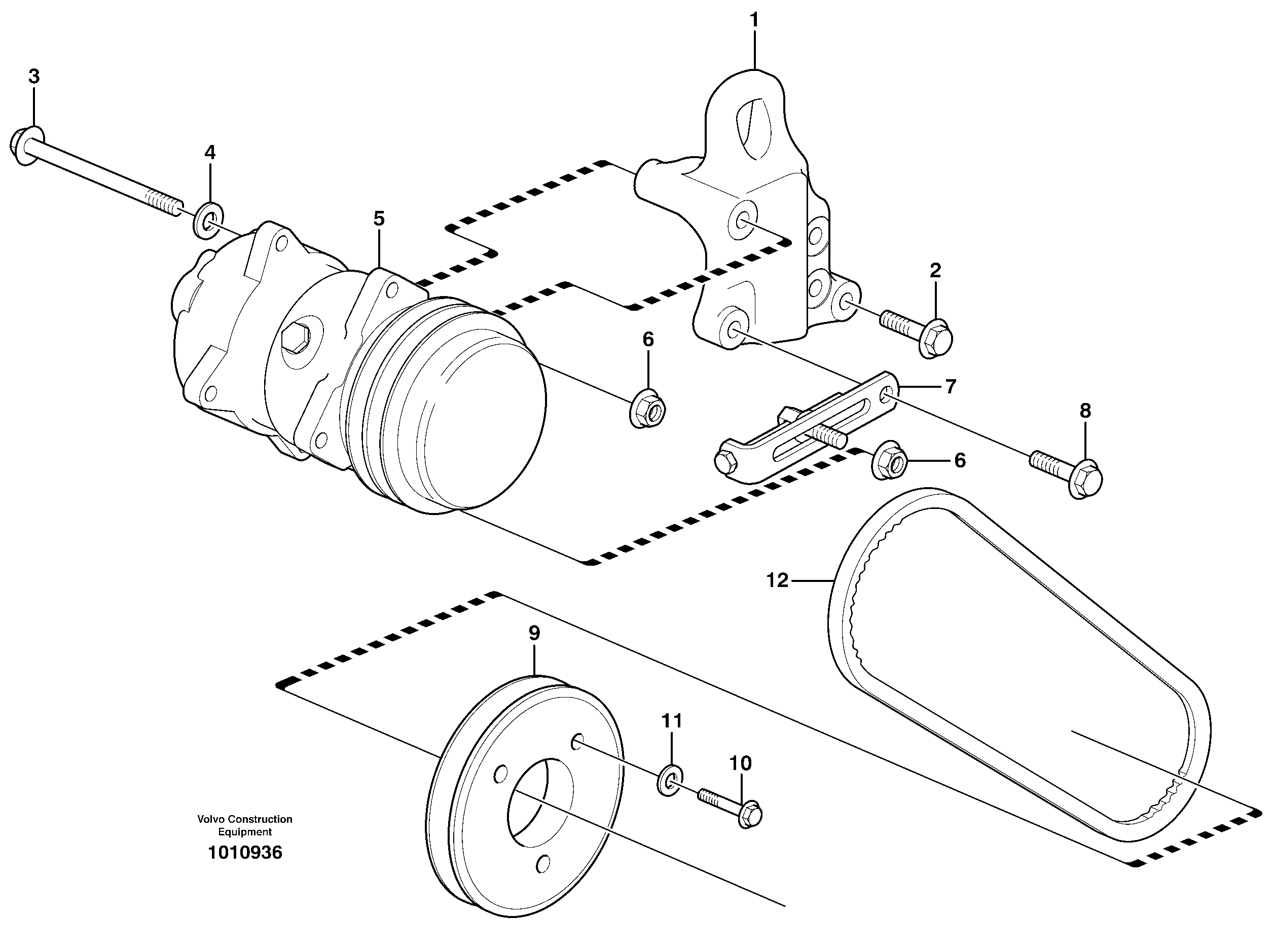 1
3
4
5
2
6
7
8
6
12
9
11
10
Volvo Construction
Equipment
1010936