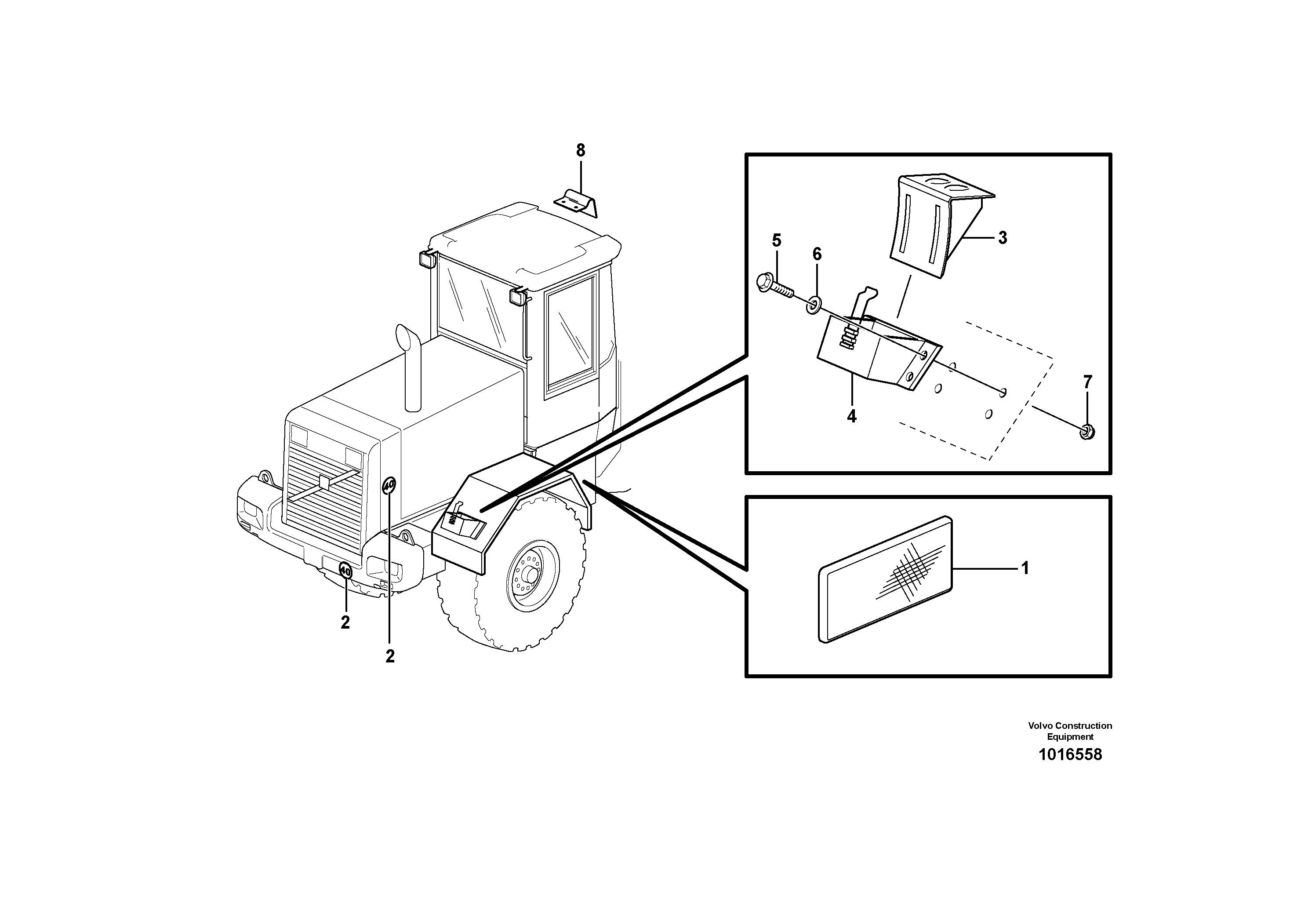 8

5

6

3

4

7

40

40

2

2

1

Volvo Construction Equipment

1016558